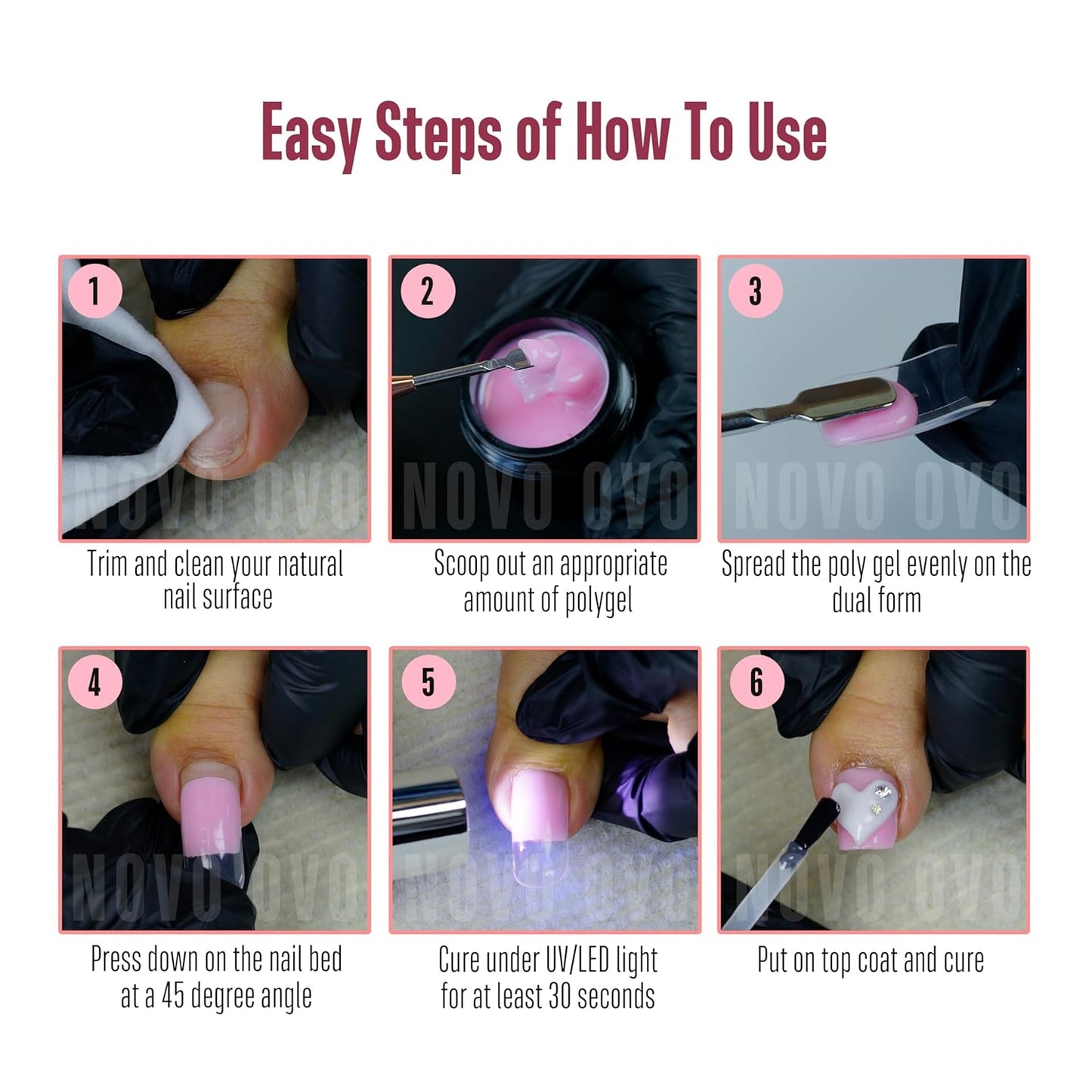 Easy Steps of How To Use

1
NOVO OVO
Trim and clean your natural nail surface

2
NOVO OVO
Scoop out an appropriate amount of polygel

3
NOVO OVO
Spread the poly gel evenly on the dual form

4
NOVO OVO
Press down on the nail bed at a 45 degree angle

5
NOVO OVO
Cure under UV/LED light for at least 30 seconds

6
NOVO OVO
Put on top coat and cure