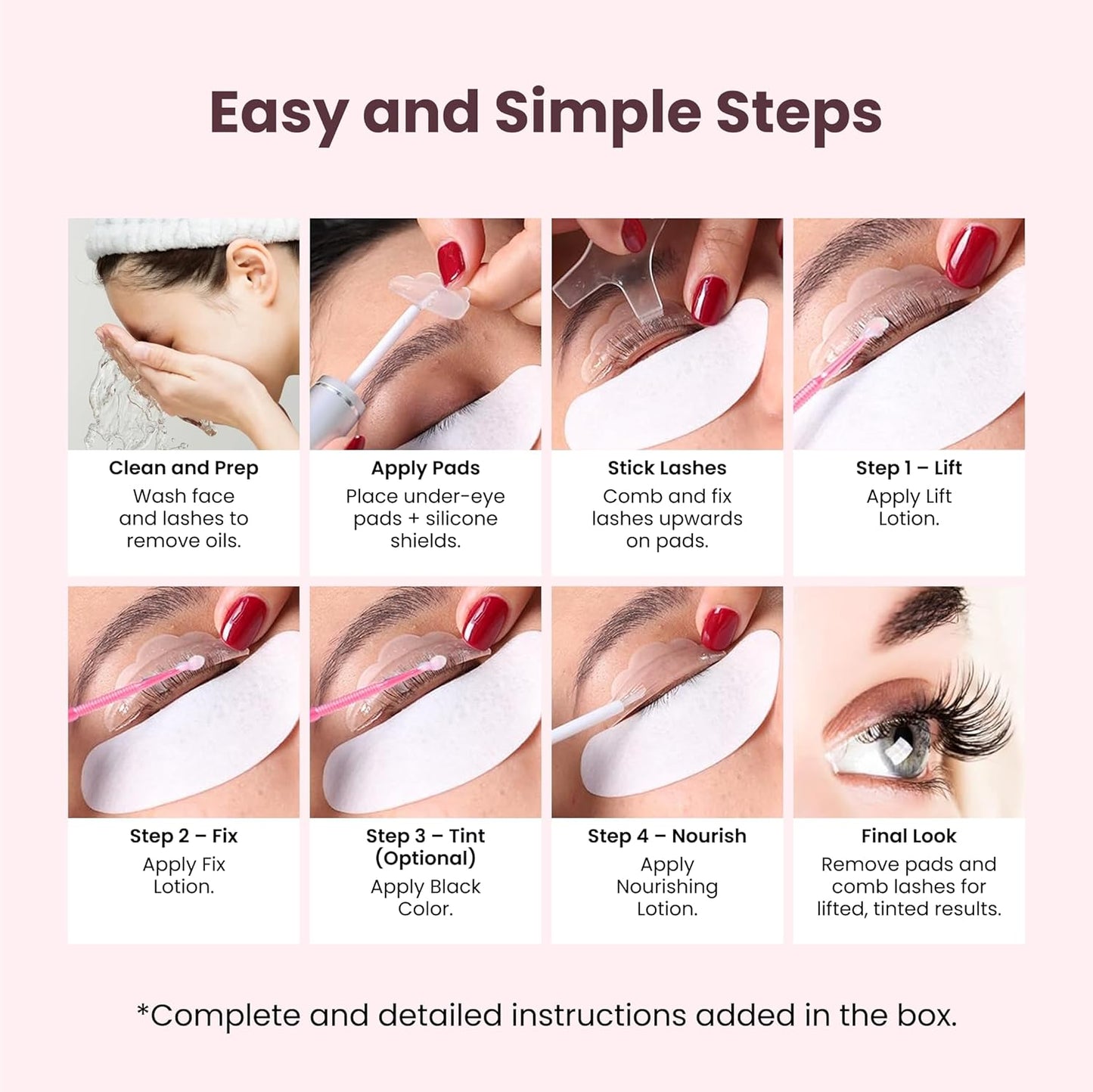 Easy and Simple Steps

Clean and Prep
Wash face and lashes to remove oils.

Apply Pads
Place under-eye pads + silicone shields.

Stick Lashes
Comb and fix lashes upwards on pads.

Step 1 – Lift
Apply Lift Lotion.

Step 2 – Fix
Apply Fix Lotion.

Step 3 – Tint (Optional)
Apply Black Color.

Step 4 – Nourish
Apply Nourishing Lotion.

Final Look
Remove pads and comb lashes for lifted, tinted results.

*Complete and detailed instructions added in the box.