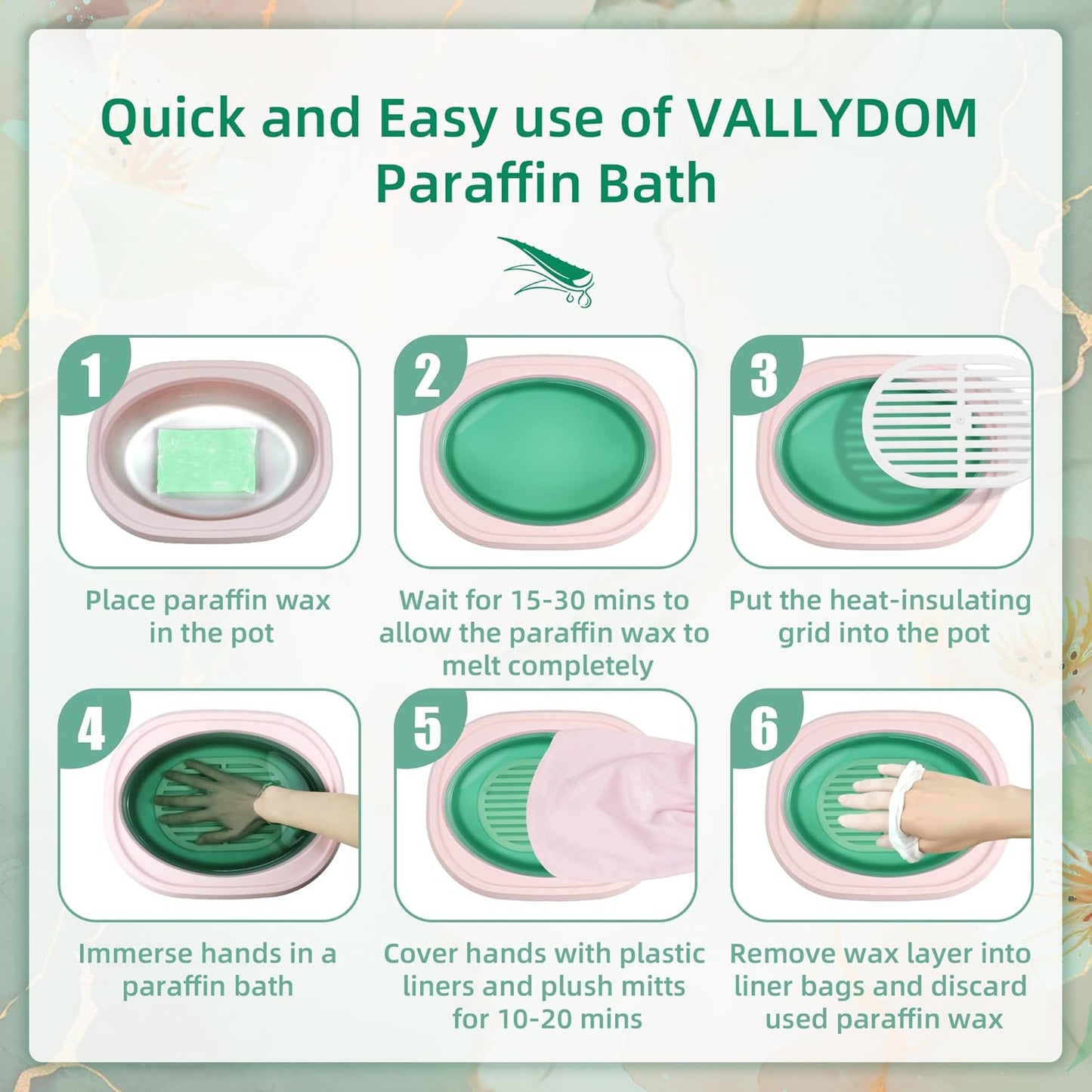 Quick and Easy use of VALLYDOM Paraffin Bath

1

Place paraffin wax in the pot

2

Wait for 15-30 mins to allow the paraffin wax to melt completely

3

Put the heat-insulating grid into the pot

4

Immerse hands in a paraffin bath

5

Cover hands with plastic liners and plush mitts for 10-20 mins

6

Remove wax layer into liner bags and discard used paraffin wax