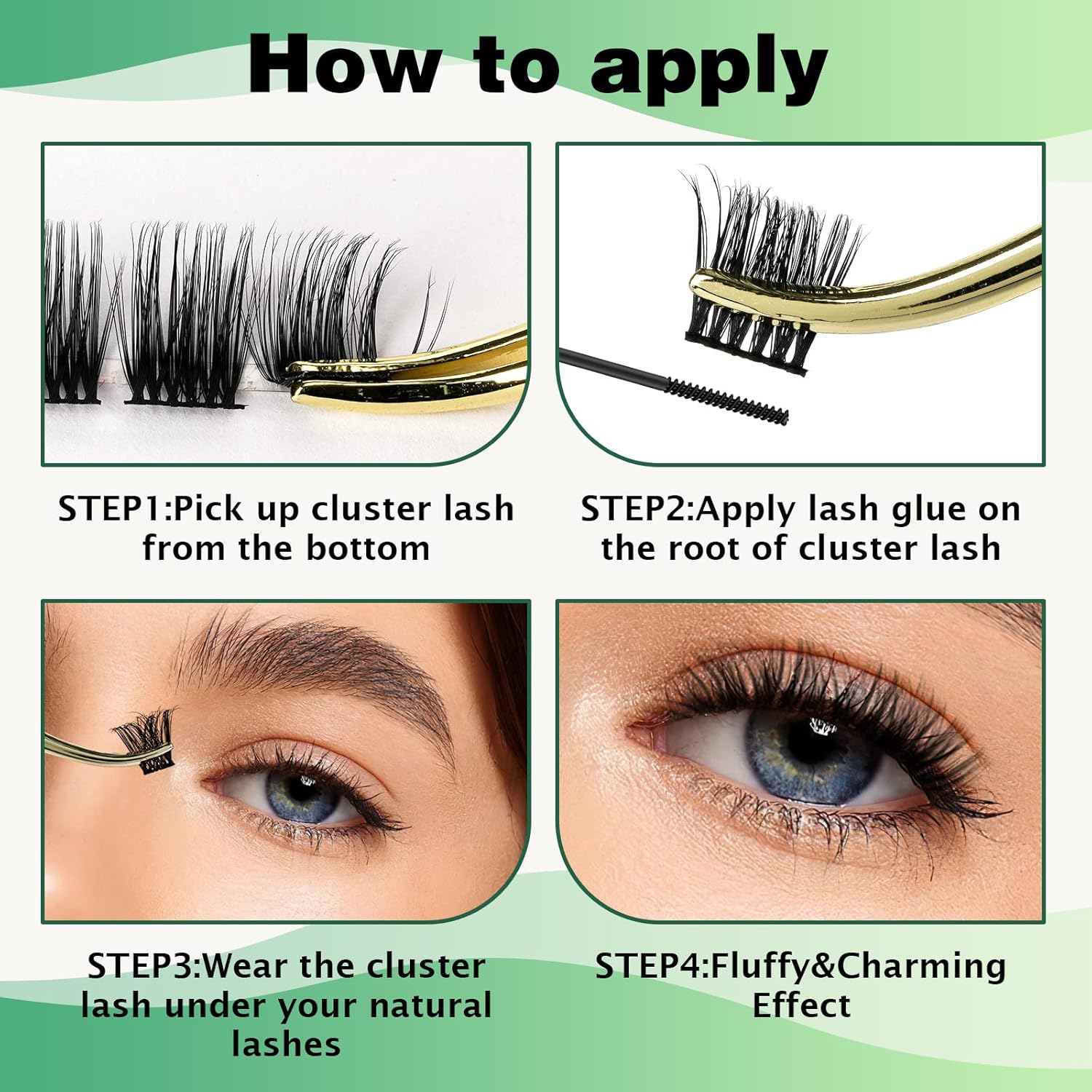 How to apply

STEP1:Pick up cluster lash from the bottom

STEP2:Apply lash glue on the root of cluster lash

STEP3:Wear the cluster lash under your natural lashes

STEP4:Fluffy&Charming Effect