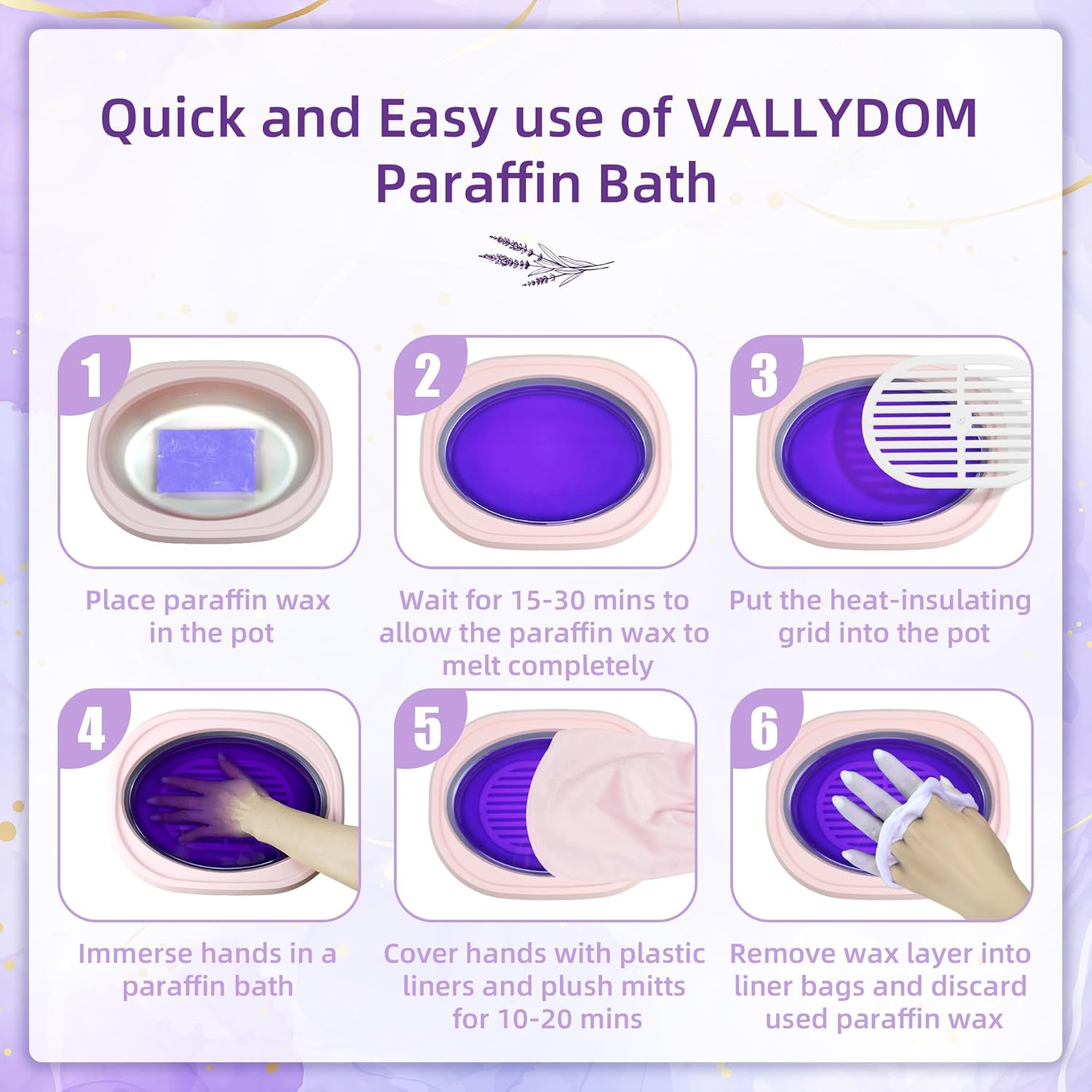 Quick and Easy use of VALLYDOM Paraffin Bath

1
Place paraffin wax in the pot

2
Wait for 15-30 mins to allow the paraffin wax to melt completely

3
Put the heat-insulating grid into the pot

4
Immerse hands in a paraffin bath

5
Cover hands with plastic liners and plush mitts for 10-20 mins

6
Remove wax layer into liner bags and discard used paraffin wax