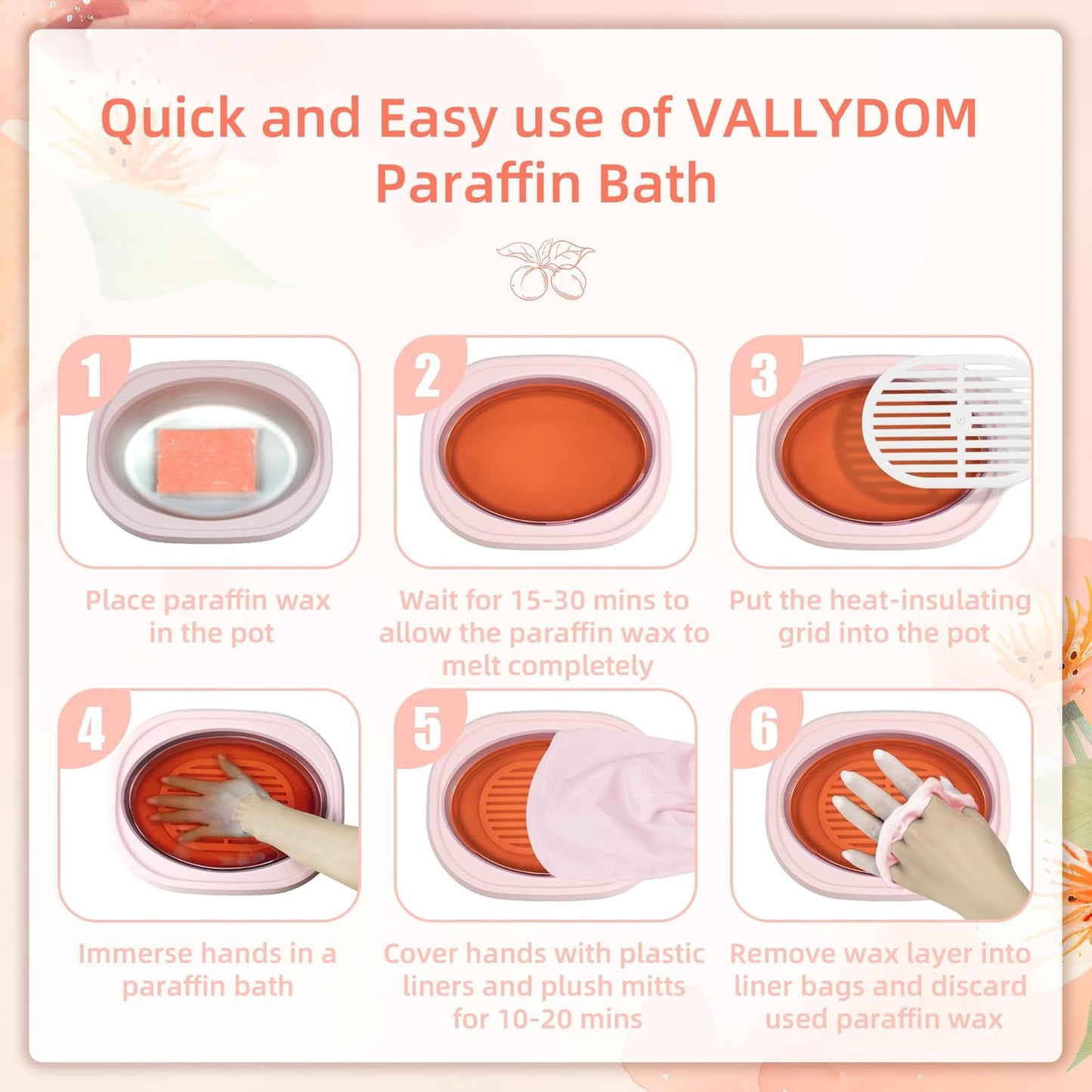 Quick and Easy use of VALLYDOM Paraffin Bath

1

Place paraffin wax in the pot

2

Wait for 15-30 mins to allow the paraffin wax to melt completely

3

Put the heat-insulating grid into the pot

4

Immerse hands in a paraffin bath

5

Cover hands with plastic liners and plush mitts for 10-20 mins

6

Remove wax layer into liner bags and discard used paraffin wax