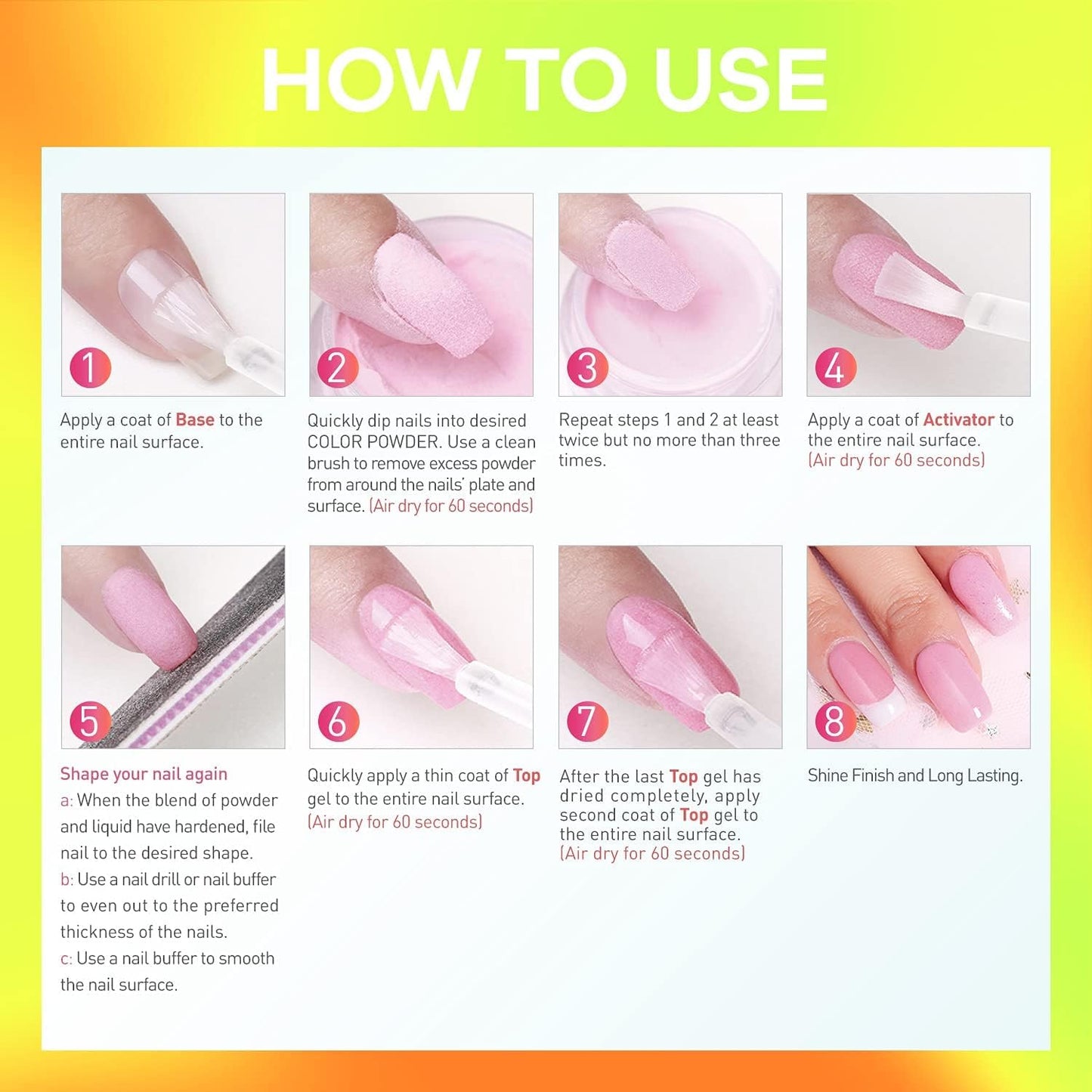 HOW TO USE

1

Apply a coat of Base to the entire nail surface.

2

Quickly dip nails into desired COLOR POWDER. Use a clean brush to remove excess powder from around the nails' plate and surface. (Air dry for 60 seconds)

3

Repeat steps 1 and 2 at least twice but no more than three times.

4

Apply a coat of Activator to the entire nail surface. (Air dry for 60 seconds)

5

Shape your nail again

a: When the blend of powder and liquid have hardened, file nail to the desired shape.

b: Use a nail drill or nail buffer to even out to the preferred thickness of the nails.

c: Use a nail buffer to smooth the nail surface.

6

Quickly apply a thin coat of Top gel to the entire nail surface. (Air dry for 60 seconds)

7

After the last Top gel has dried completely, apply second coat of Top gel to the entire nail surface. (Air dry for 60 seconds)

8

Shine Finish and Long Lasting.