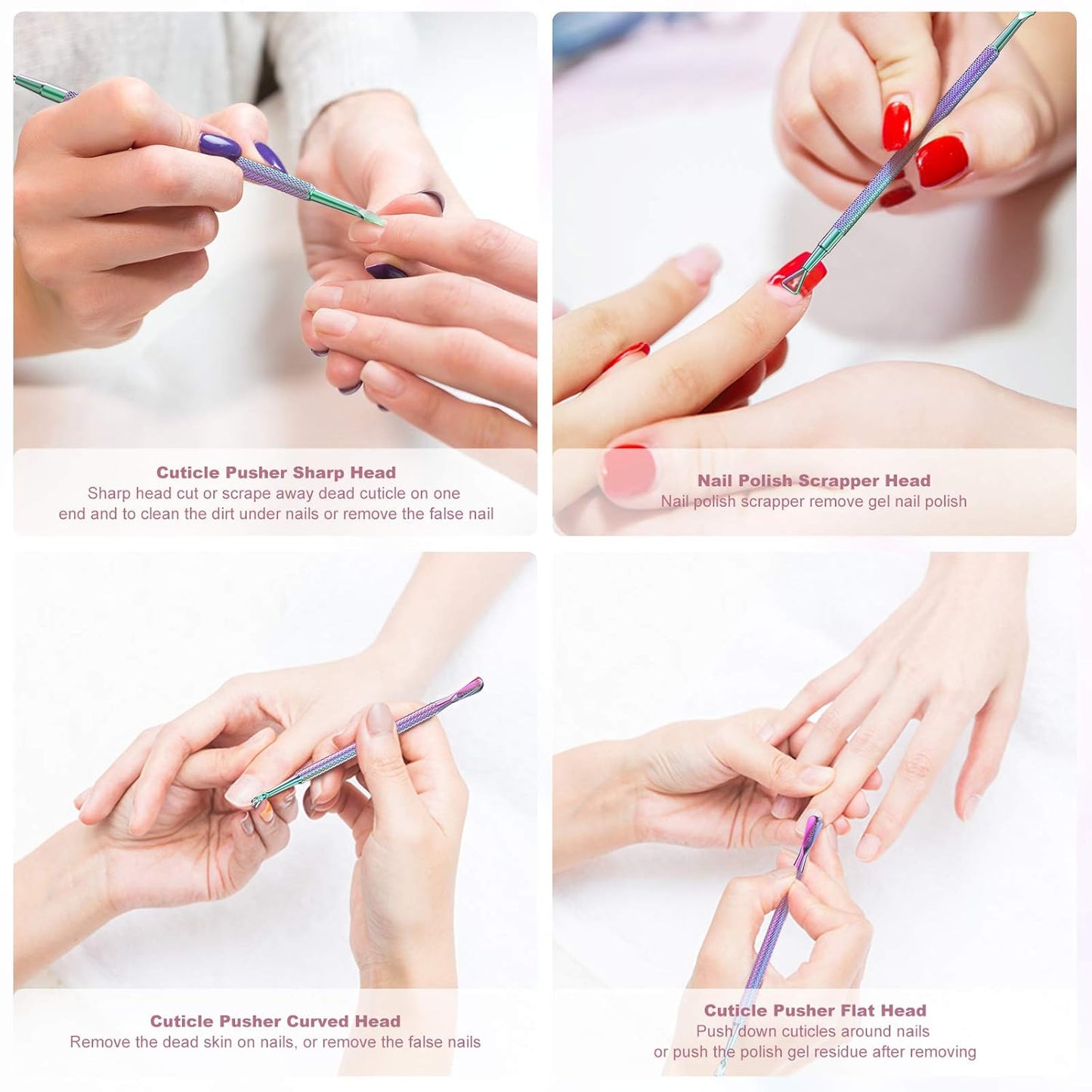 Cuticle Pusher Sharp Head
Sharp head cut or scrape away dead cuticle on one end and to clean the dirt under nails or remove the false nail

Nail Polish Scrapper Head
Nail polish scrapper remove gel nail polish

Cuticle Pusher Curved Head
Remove the dead skin on nails, or remove the false nails

Cuticle Pusher Flat Head
Push down cuticles around nails or push the polish gel residue after removing