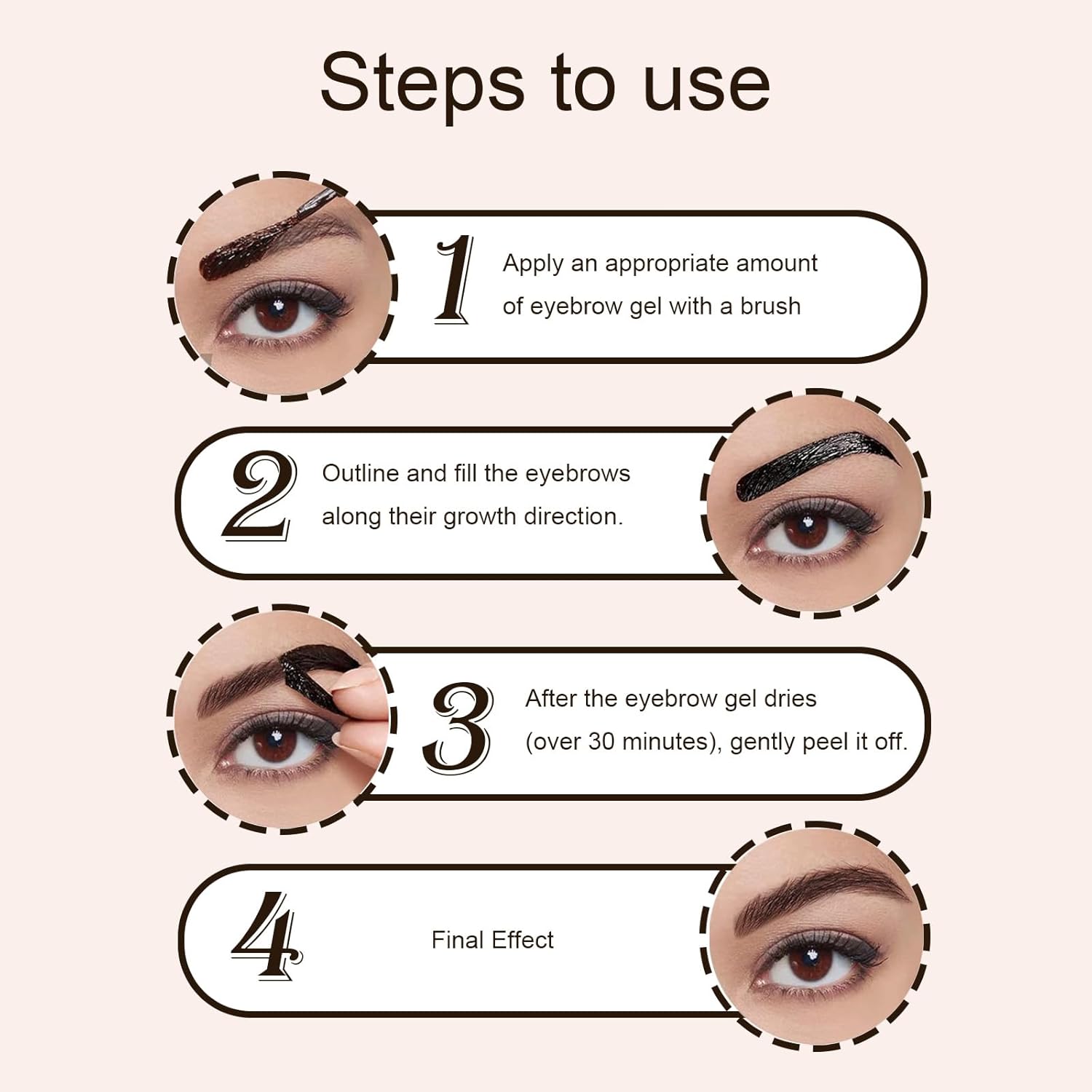 Steps to use

1
Apply an appropriate amount of eyebrow gel with a brush

2
Outline and fill the eyebrows along their growth direction.

3
After the eyebrow gel dries (over 30 minutes), gently peel it off.

4
Final Effect