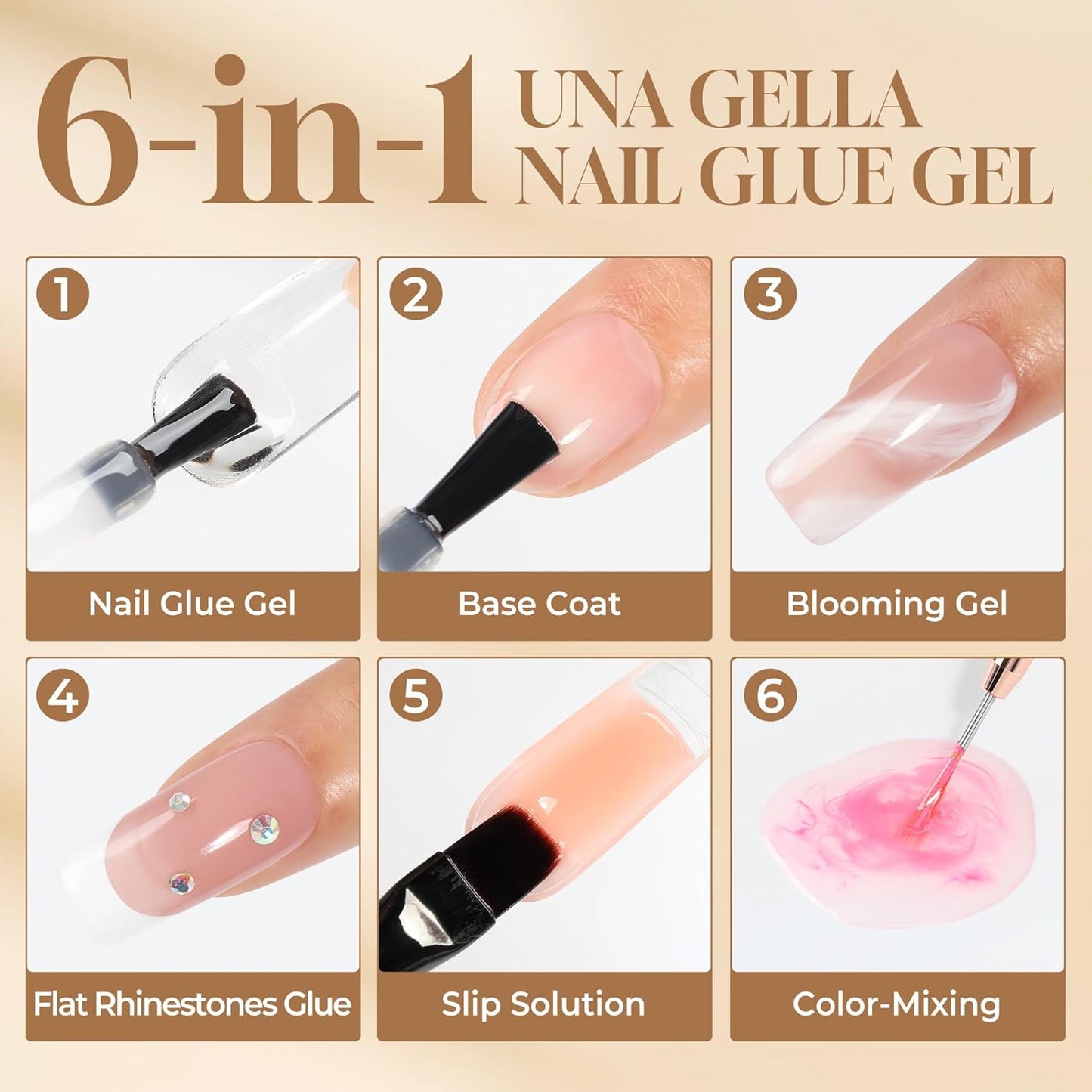 6-in-1 UNA GELLA NAIL GLUE GEL

1
Nail Glue Gel

2
Base Coat

3
Blooming Gel

4
Flat Rhinestones Glue

5
Slip Solution

6
Color-Mixing