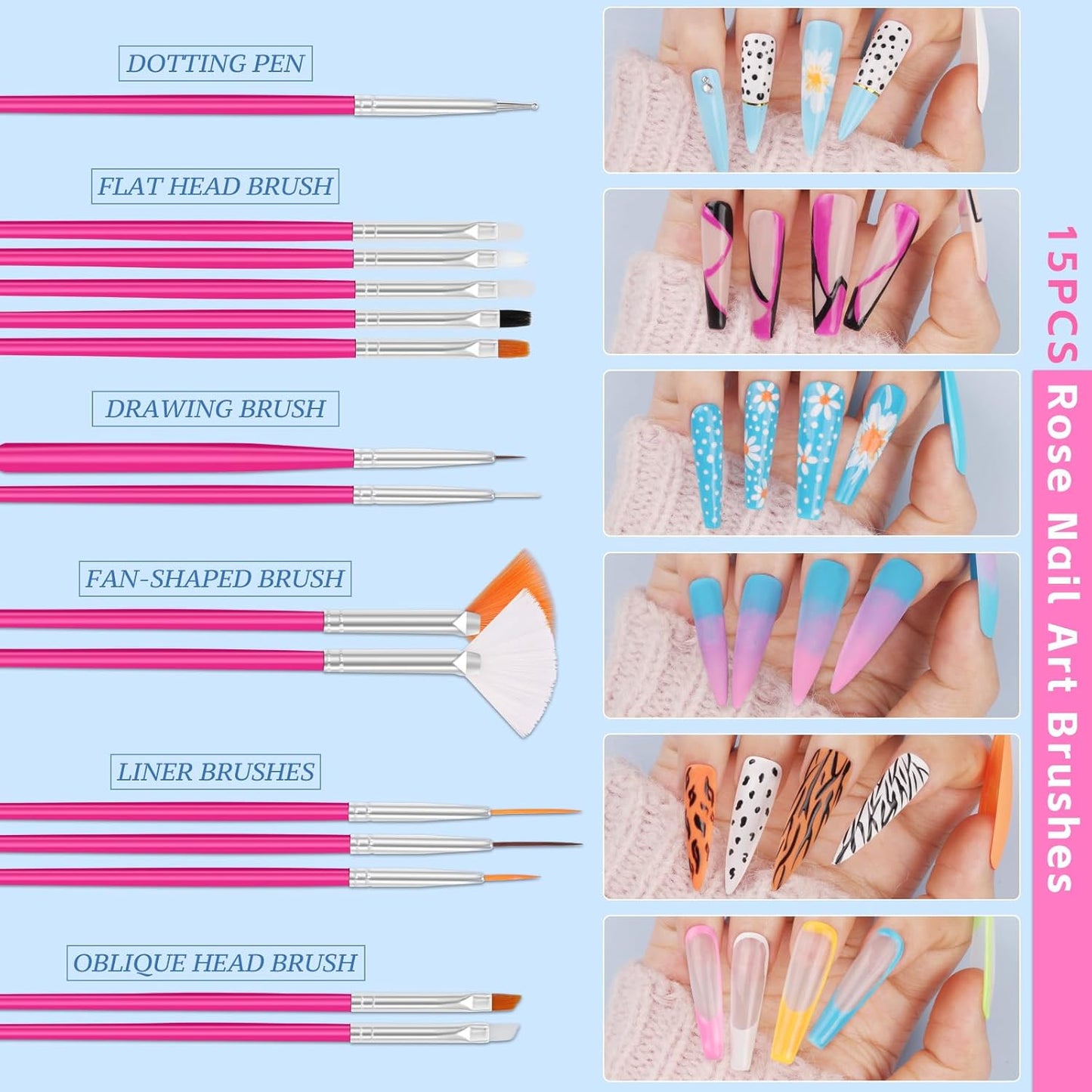 DOTTING PEN

FLAT HEAD BRUSH

DRAWING BRUSH

FAN-SHAPED BRUSH

LINER BRUSHES

OBLIQUE HEAD BRUSH

15PCS Rose Nail Art Brushes