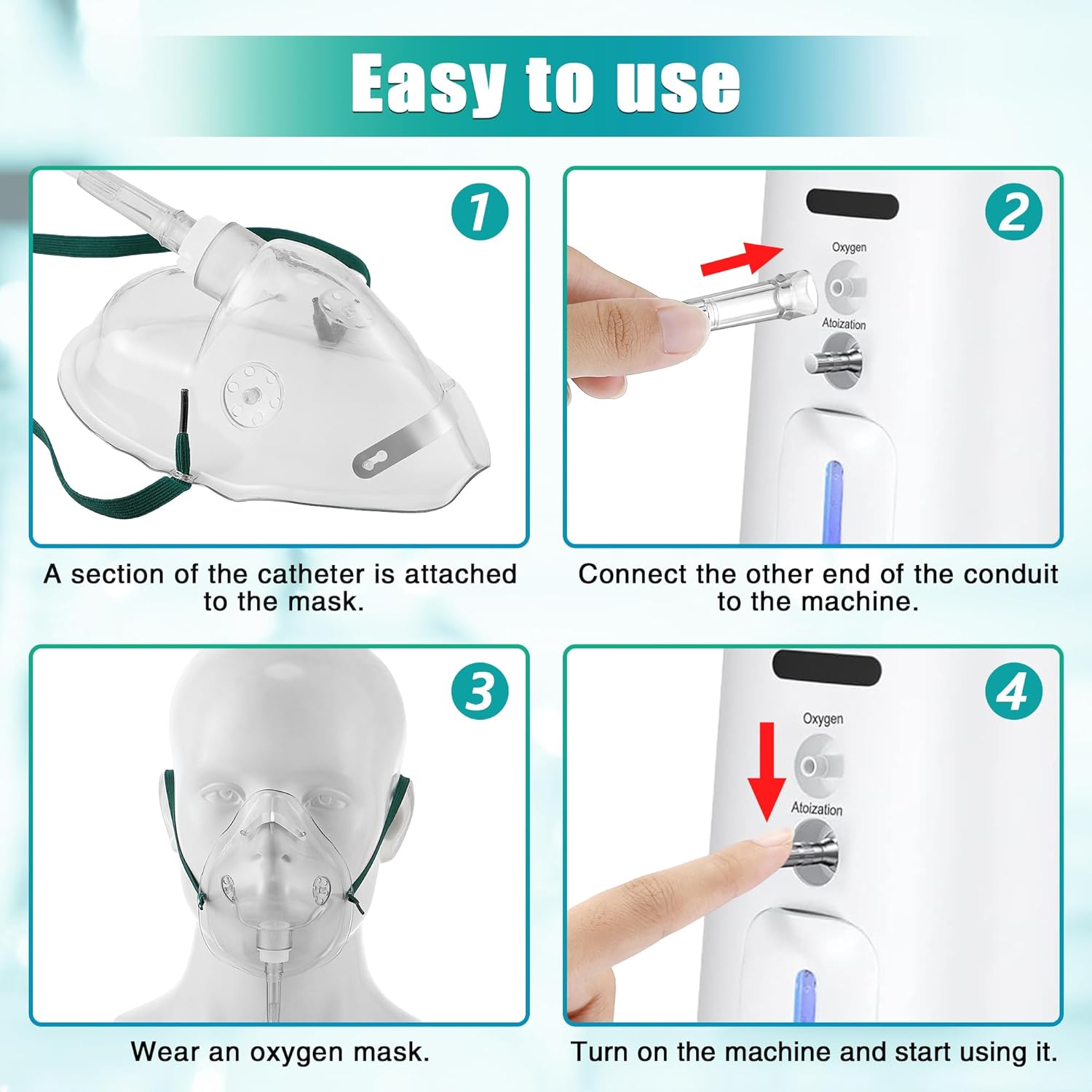 Easy to use

1

A section of the catheter is attached to the mask.

2

Oxygen

Atoization

Connect the other end of the conduit to the machine.

3

Wear an oxygen mask.

4

Oxygen

Atoization

Turn on the machine and start using it.