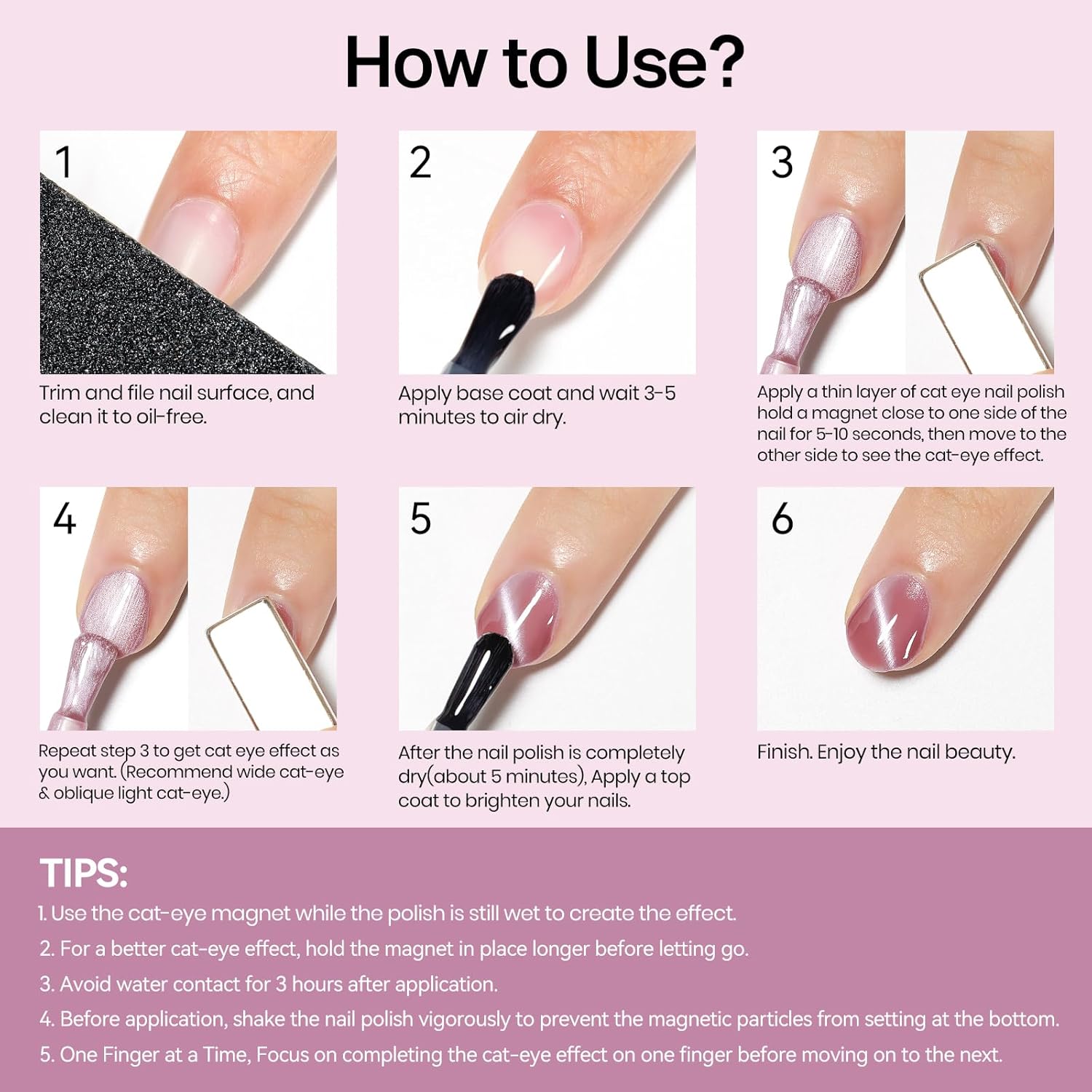 How to Use?

1

Trim and file nail surface, and clean it to oil-free.

2

Apply base coat and wait 3-5 minutes to air dry.

3

Apply a thin layer of cat eye nail polish hold a magnet close to one side of the nail for 5-10 seconds, then move to the other side to see the cat-eye effect.

4

Repeat step 3 to get cat eye effect as you want. (Recommend wide cat-eye & oblique light cat-eye.)

5

After the nail polish is completely dry(about 5 minutes), Apply a top coat to brighten your nails.

6

Finish. Enjoy the nail beauty.

TIPS:

1. Use the cat-eye magnet while the polish is still wet to create the effect.

2. For a better cat-eye effect, hold the magnet in place longer before letting go.

3. Avoid water contact for 3 hours after application.

4. Before application, shake the nail polish vigorously to prevent the magnetic particles from setting at the bottom.

5. One Finger at a Time, Focus on completing the cat-eye effect on one finger before moving on to the next.