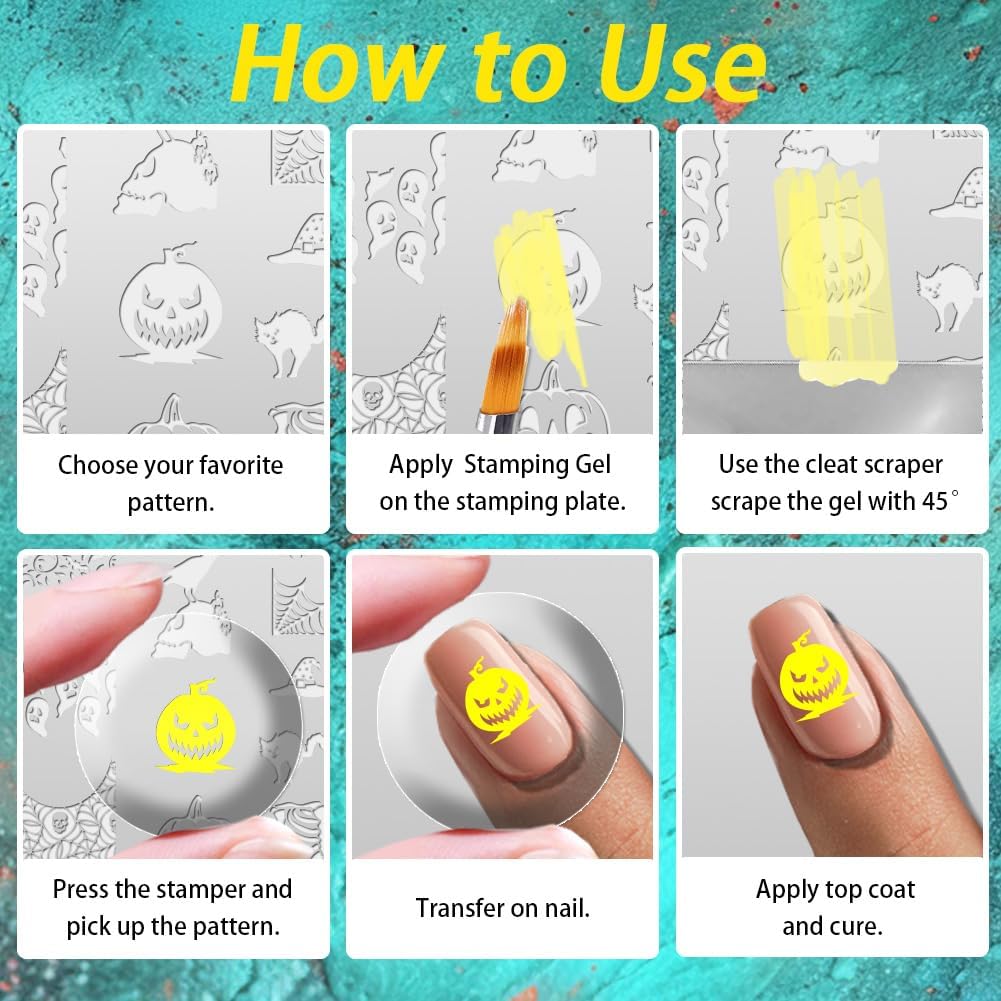 How to Use

Choose your favorite pattern.

Apply Stamping Gel on the stamping plate.

Use the cleat scraper scrape the gel with 45°

Press the stamper and pick up the pattern.

Transfer on nail.

Apply top coat and cure.