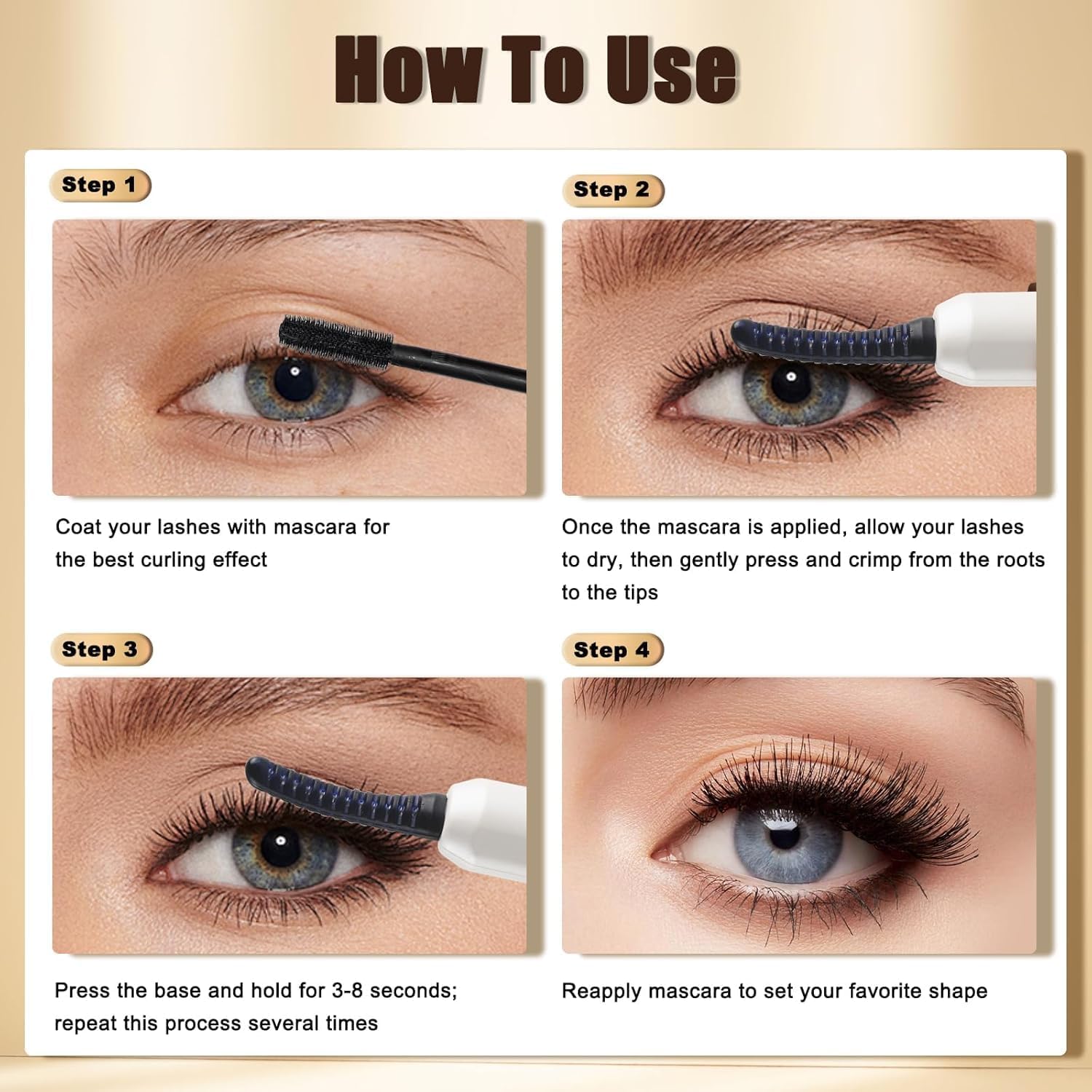 How To Use

Step 1

Coat your lashes with mascara for the best curling effect

Step 2

Once the mascara is applied, allow your lashes to dry, then gently press and crimp from the roots to the tips

Step 3

Press the base and hold for 3-8 seconds; repeat this process several times

Step 4

Reapply mascara to set your favorite shape