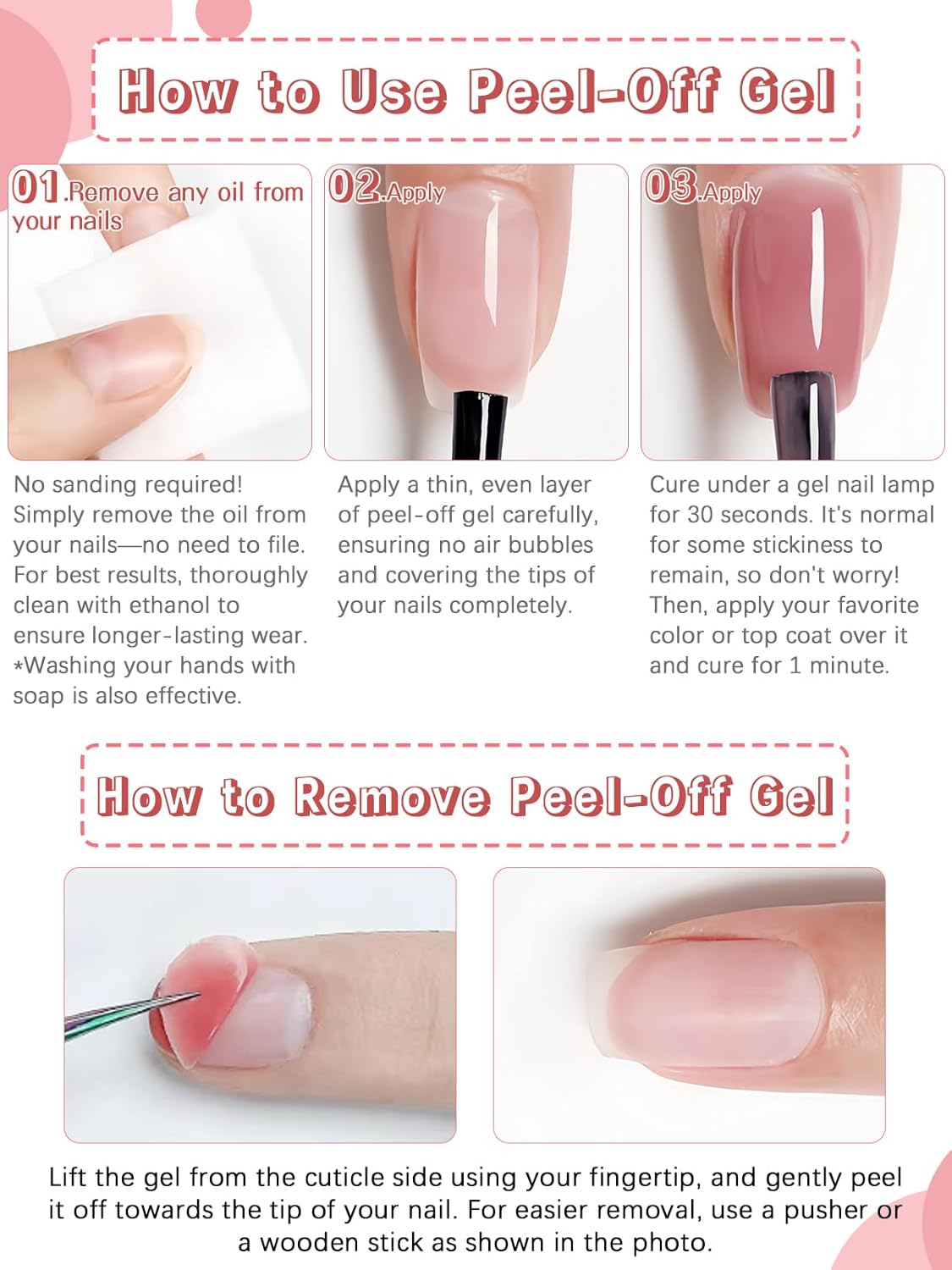 How to Use Peel-Off Gel

01.Remove any oil from your nails

No sanding required! Simply remove the oil from your nails—no need to file. For best results, thoroughly clean with ethanol to ensure longer-lasting wear. *Washing your hands with soap is also effective.

02.Apply

Apply a thin, even layer of peel-off gel carefully, ensuring no air bubbles and covering the tips of your nails completely.

03.Apply

Cure under a gel nail lamp for 30 seconds. It's normal for some stickiness to remain, so don't worry! Then, apply your favorite color or top coat over it and cure for 1 minute.

How to Remove Peel-Off Gel

Lift the gel from the cuticle side using your fingertip, and gently peel it off towards the tip of your nail. For easier removal, use a pusher or a wooden stick as shown in the photo.