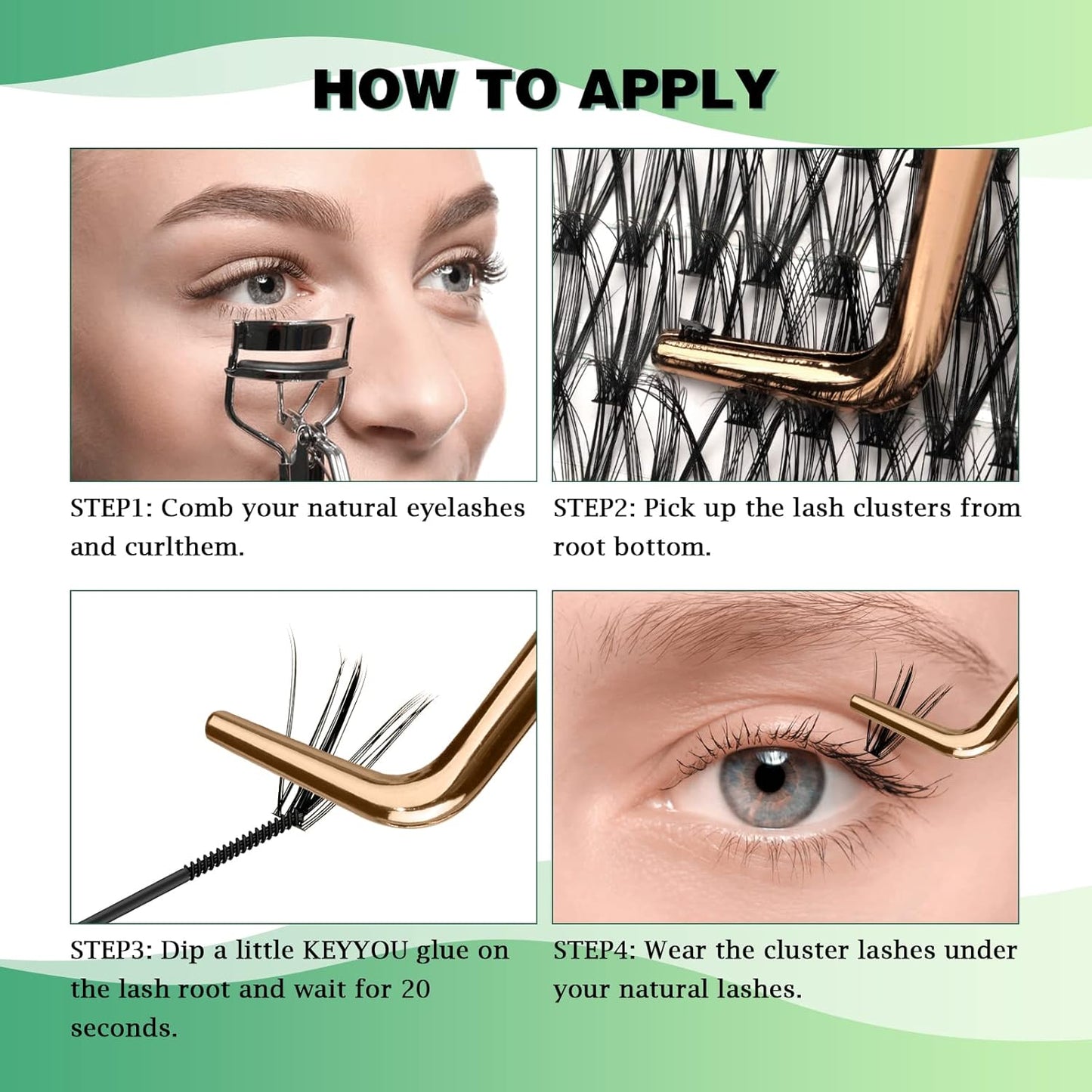 HOW TO APPLY

STEP1: Comb your natural eyelashes and curlthem.

STEP2: Pick up the lash clusters from root bottom.

STEP3: Dip a little KEYYOU glue on the lash root and wait for 20 seconds.

STEP4: Wear the cluster lashes under your natural lashes.