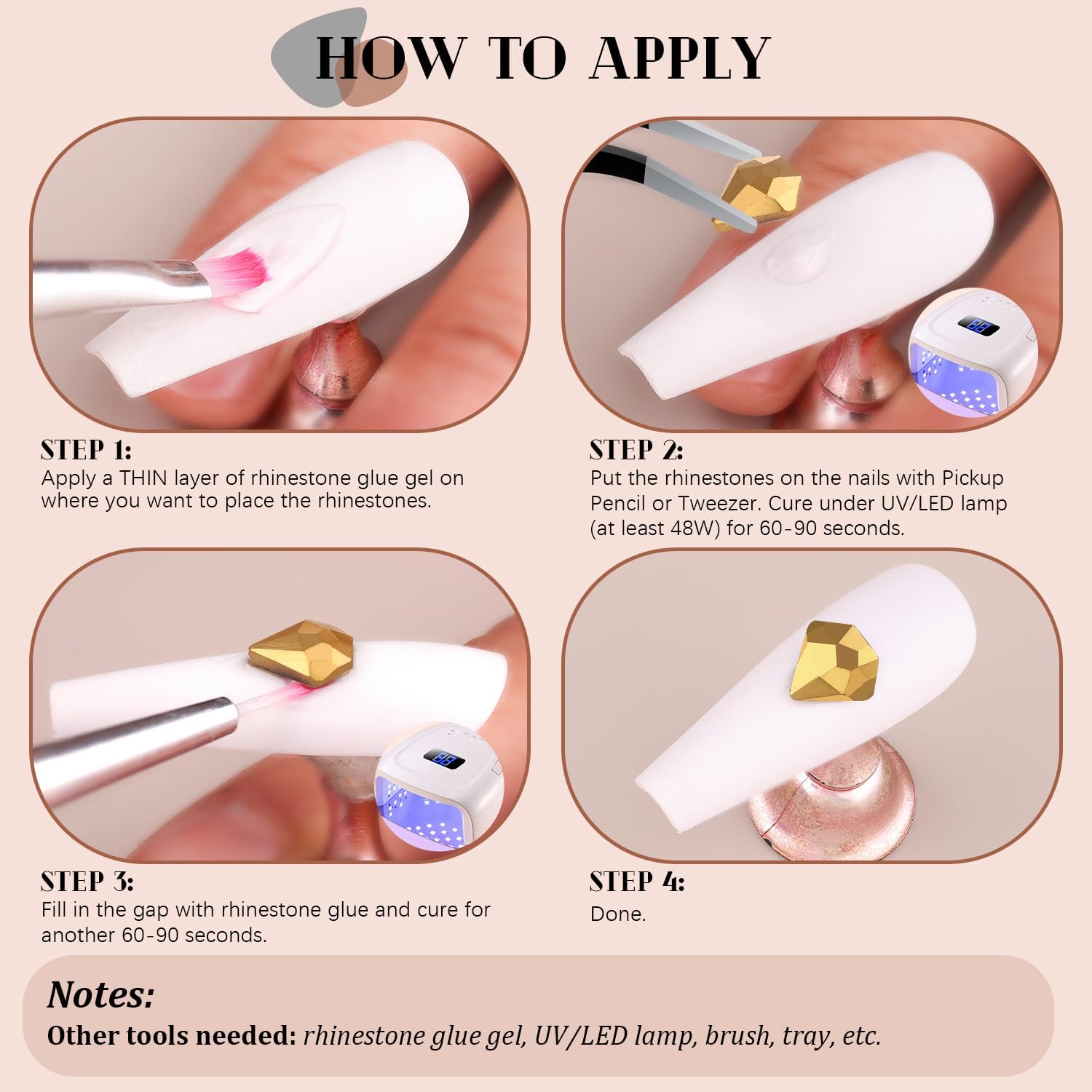 HOW TO APPLY

STEP 1:
Apply a THIN layer of rhinestone glue gel on where you want to place the rhinestones.

STEP 2:
Put the rhinestones on the nails with Pickup Pencil or Tweezer. Cure under UV/LED lamp (at least 48W) for 60-90 seconds.

STEP 3:
Fill in the gap with rhinestone glue and cure for another 60-90 seconds.

STEP 4:
Done.

Notes:
Other tools needed: rhinestone glue gel, UV/LED lamp, brush, tray, etc.