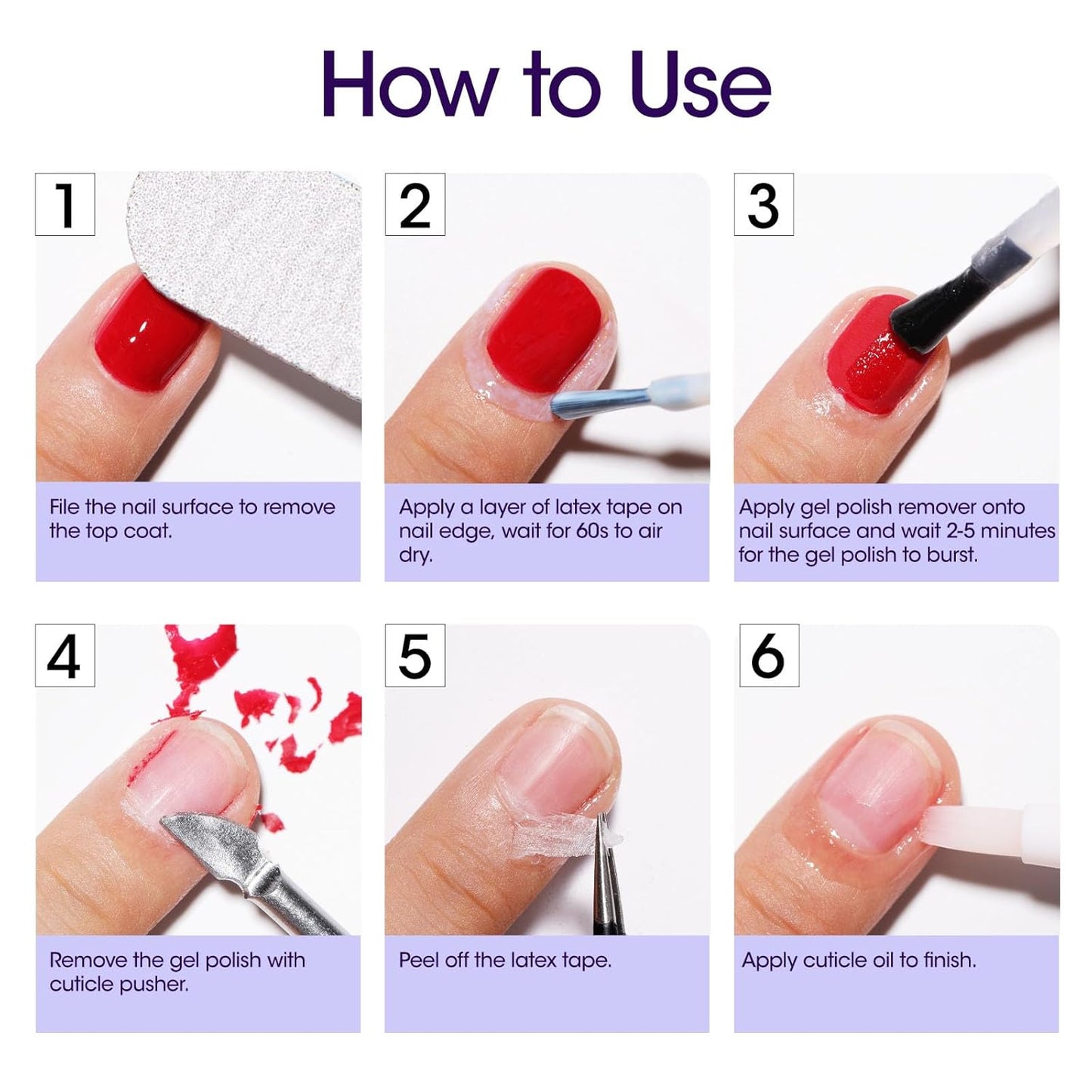 How to Use

1

File the nail surface to remove the top coat.

2

Apply a layer of latex tape on nail edge, wait for 60s to air dry.

3

Apply gel polish remover onto nail surface and wait 2-5 minutes for the gel polish to burst.

4

Remove the gel polish with cuticle pusher.

5

Peel off the latex tape.

6

Apply cuticle oil to finish.