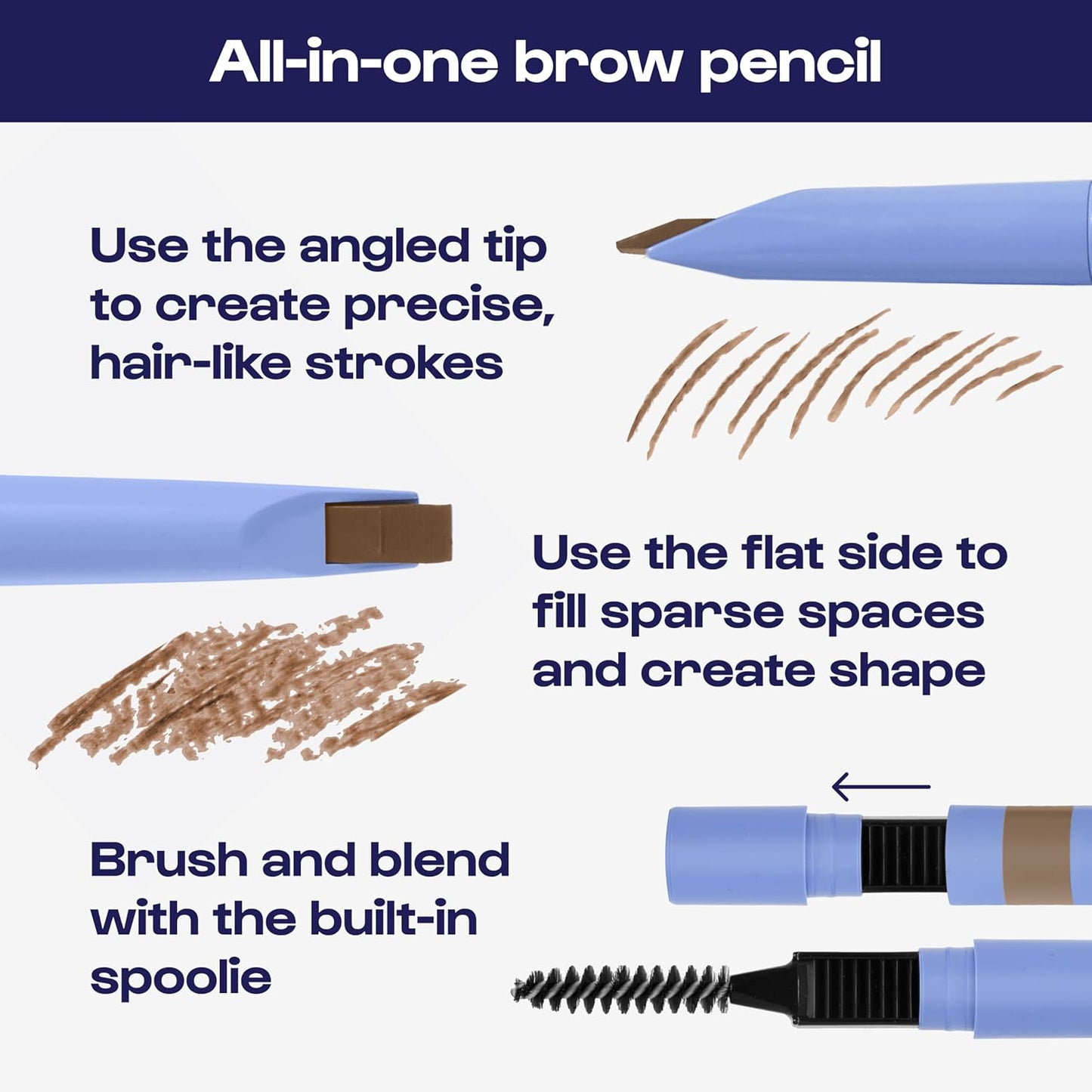 All-in-one brow pencil

Use the angled tip to create precise, hair-like strokes

Use the flat side to fill sparse spaces and create shape

Brush and blend with the built-in spoolie