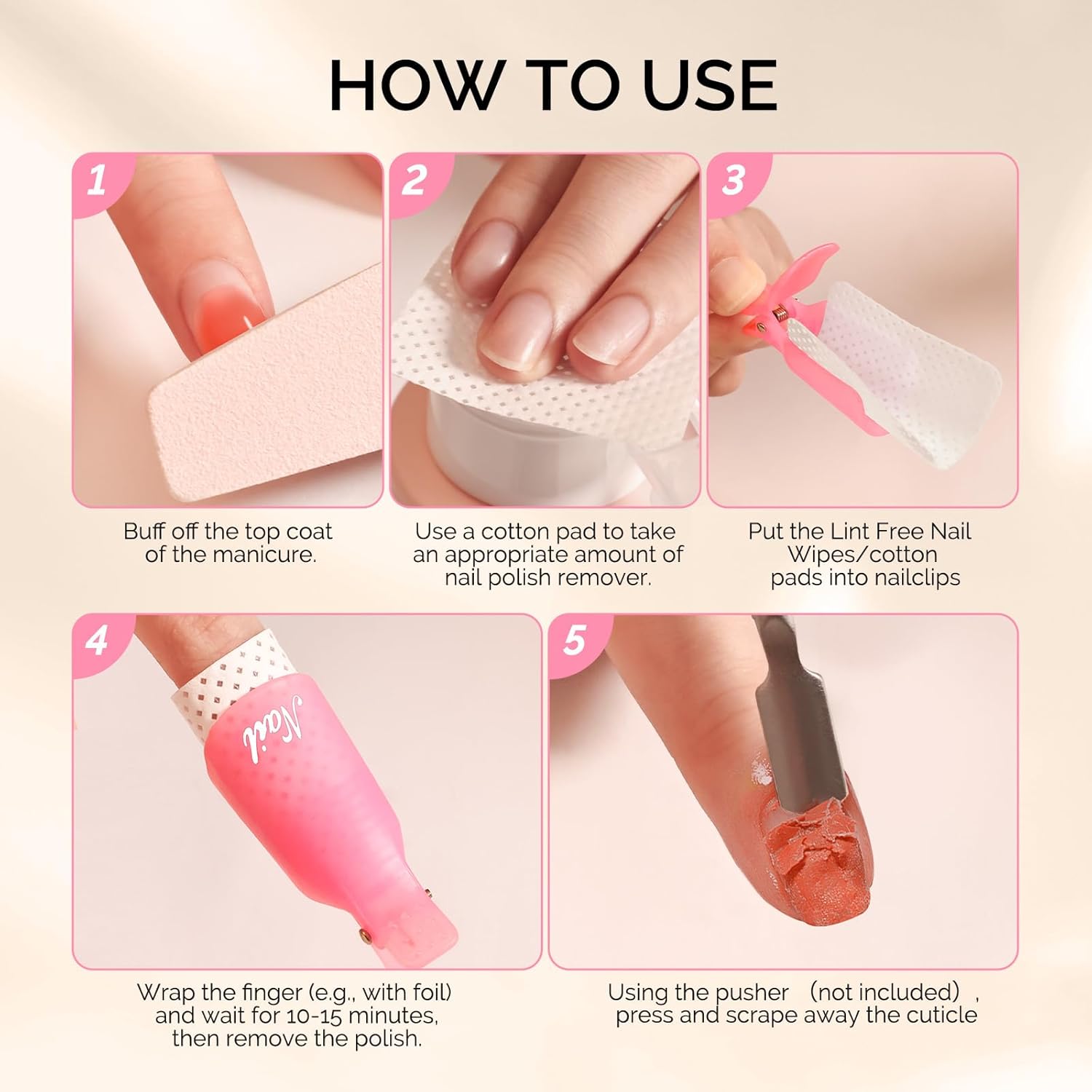 HOW TO USE

1

Buff off the top coat of the manicure.

2

Use a cotton pad to take an appropriate amount of nail polish remover.

3

Put the Lint Free Nail Wipes/cotton pads into nailclips

4

Nail

Wrap the finger (e.g., with foil) and wait for 10-15 minutes, then remove the polish.

5

Using the pusher （not included）, press and scrape away the cuticle