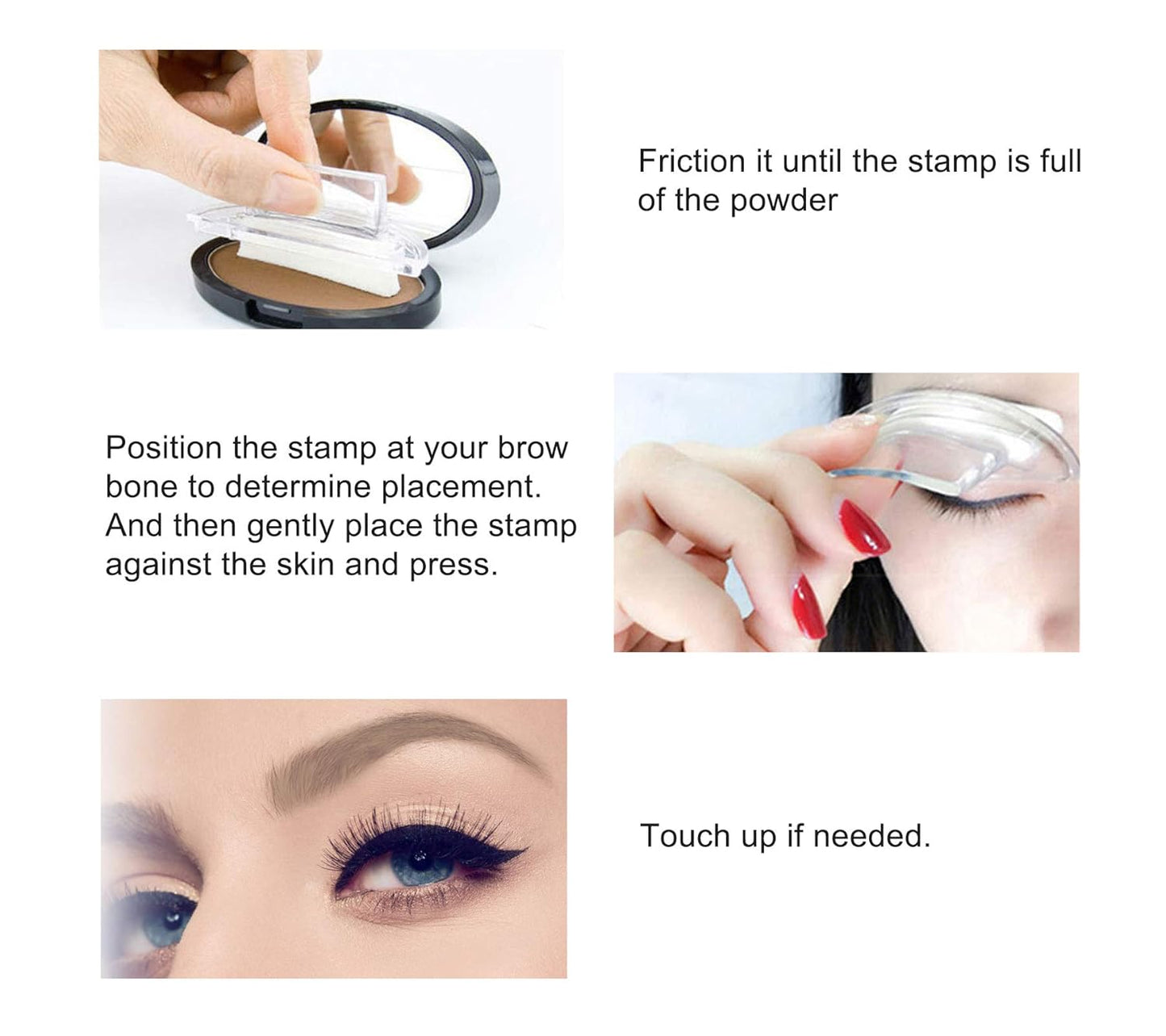 Friction it until the stamp is full of the powder

Position the stamp at your brow bone to determine placement. And then gently place the stamp against the skin and press.

Touch up if needed.