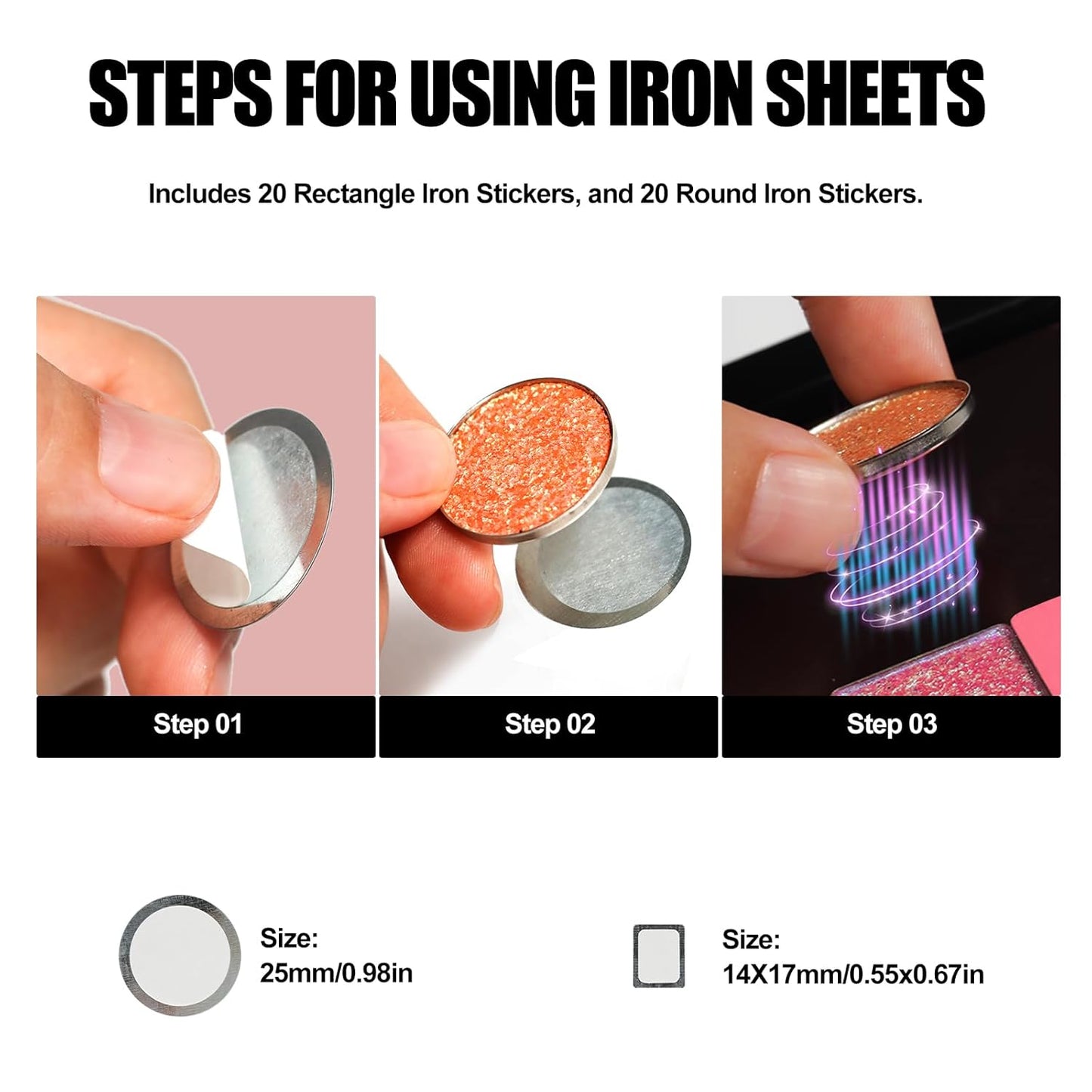 STEPS FOR USING IRON SHEETS

Includes 20 Rectangle Iron Stickers, and 20 Round Iron Stickers.

Step 01

Step 02

Step 03

Size:
25mm/0.98in

Size:
14X17mm/0.55x0.67in