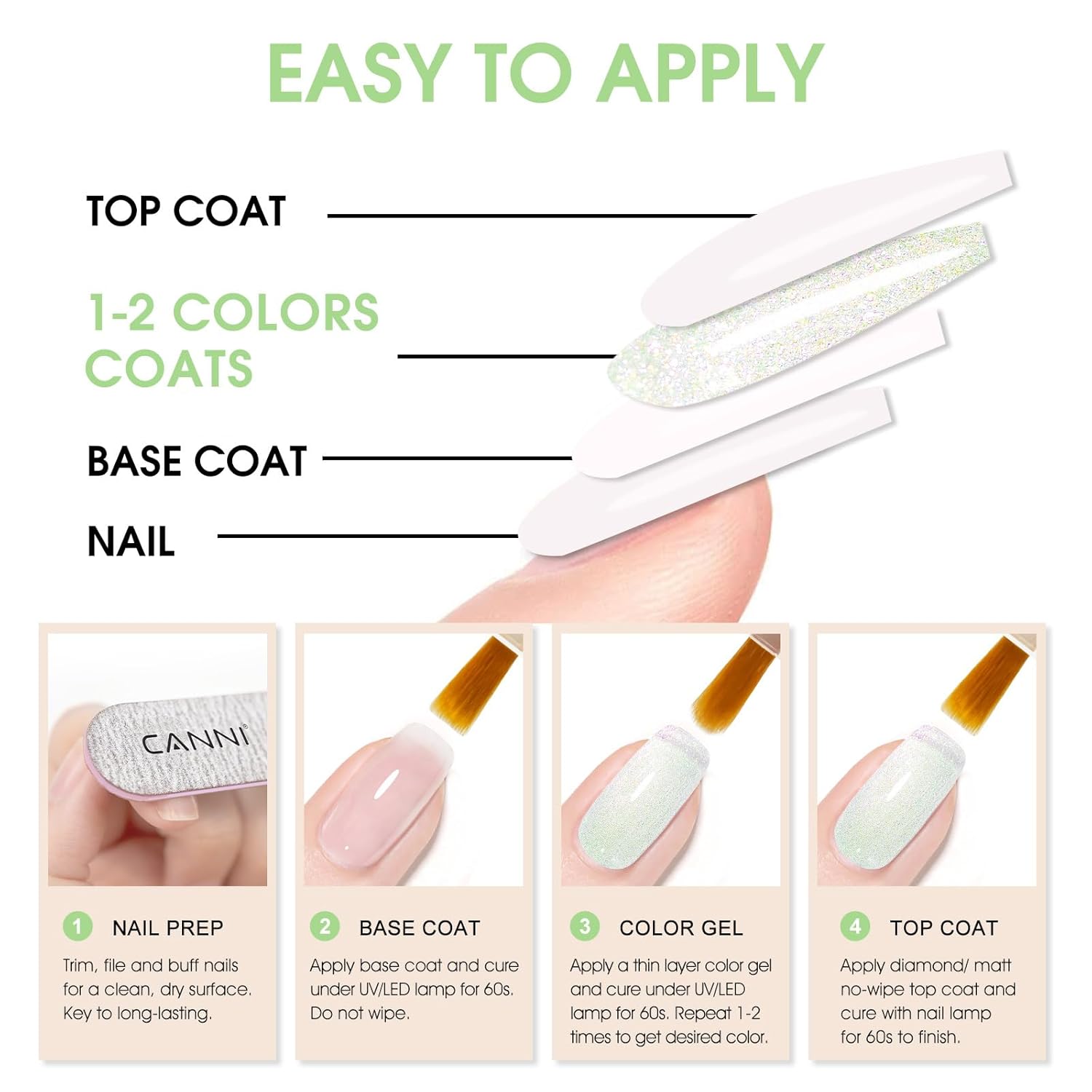 EASY TO APPLY

TOP COAT

1-2 COLORS COATS

BASE COAT

NAIL

CANNI

1 NAIL PREP
Trim, file and buff nails for a clean, dry surface. Key to long-lasting.

2 BASE COAT
Apply base coat and cure under UV/LED lamp for 60s. Do not wipe.

3 COLOR GEL
Apply a thin layer color gel and cure under UV/LED lamp for 60s. Repeat 1-2 times to get desired color.

4 TOP COAT
Apply diamond/ matt no-wipe top coat and cure with nail lamp for 60s to finish.