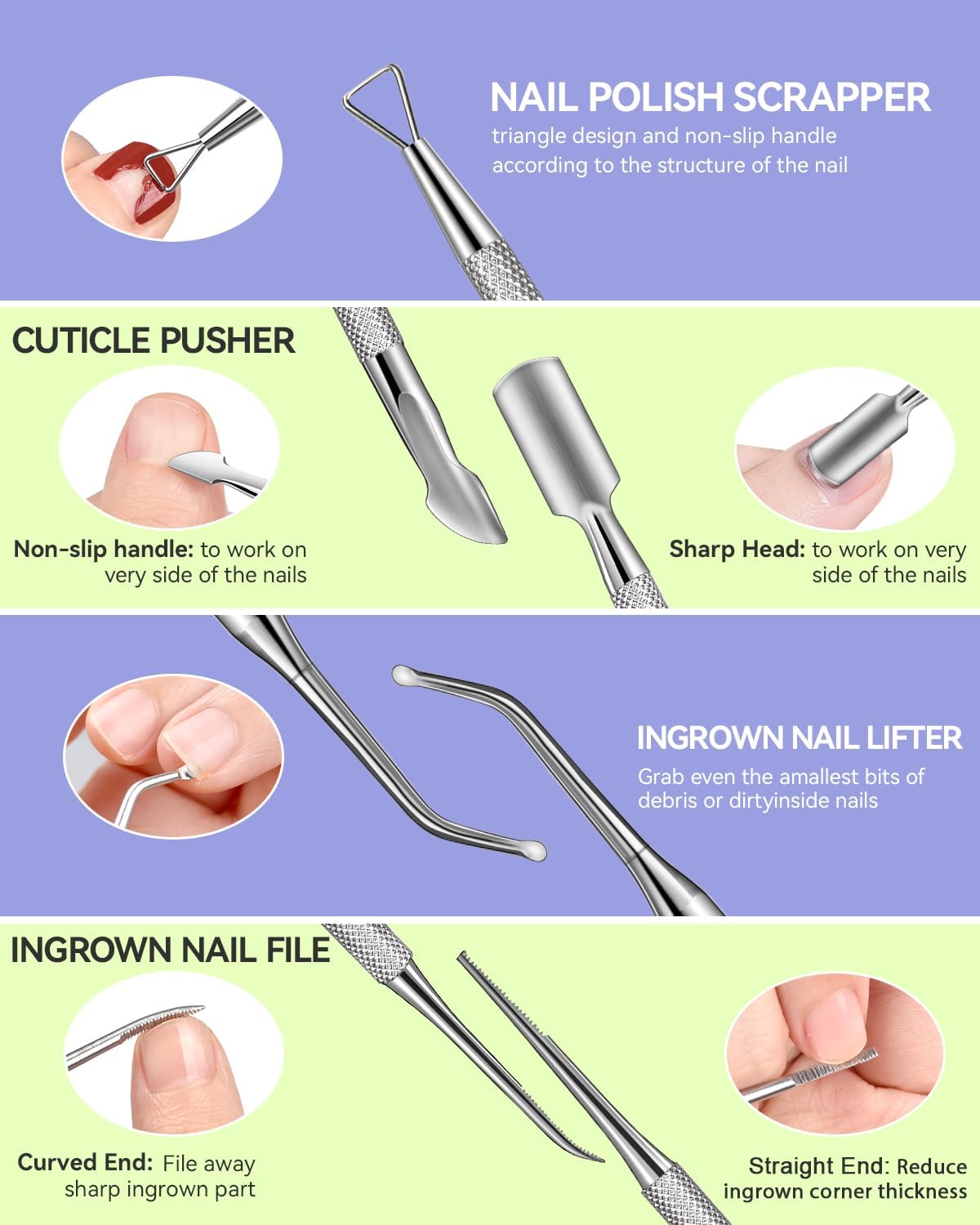 NAIL POLISH SCRAPPER
triangle design and non-slip handle according to the structure of the nail

CUTICLE PUSHER

Non-slip handle: to work on very side of the nails

Sharp Head: to work on very side of the nails

INGROWN NAIL LIFTER
Grab even the amallest bits of debris or dirtyinside nails

INGROWN NAIL FILE

Curved End: File away sharp ingrown part

Straight End: Reduce ingrown corner thickness