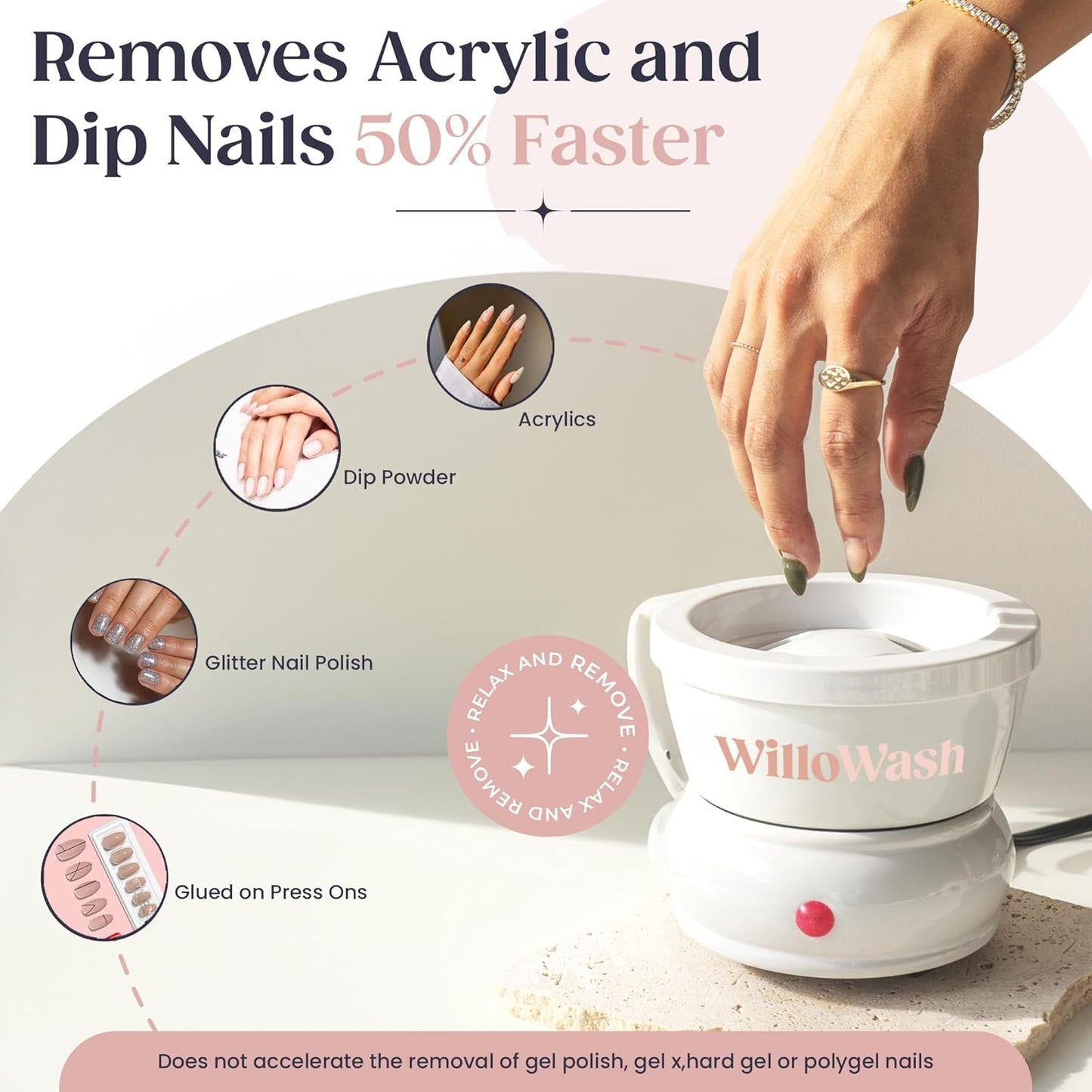 Removes Acrylic and Dip Nails 50% Faster

Acrylics

Dip Powder

Glitter Nail Polish

Glued on Press Ons

RELAX AND REMOVE · RELAX AND REMOVE ·

WilloWash

Does not accelerate the removal of gel polish, gel x,hard gel or polygel nails