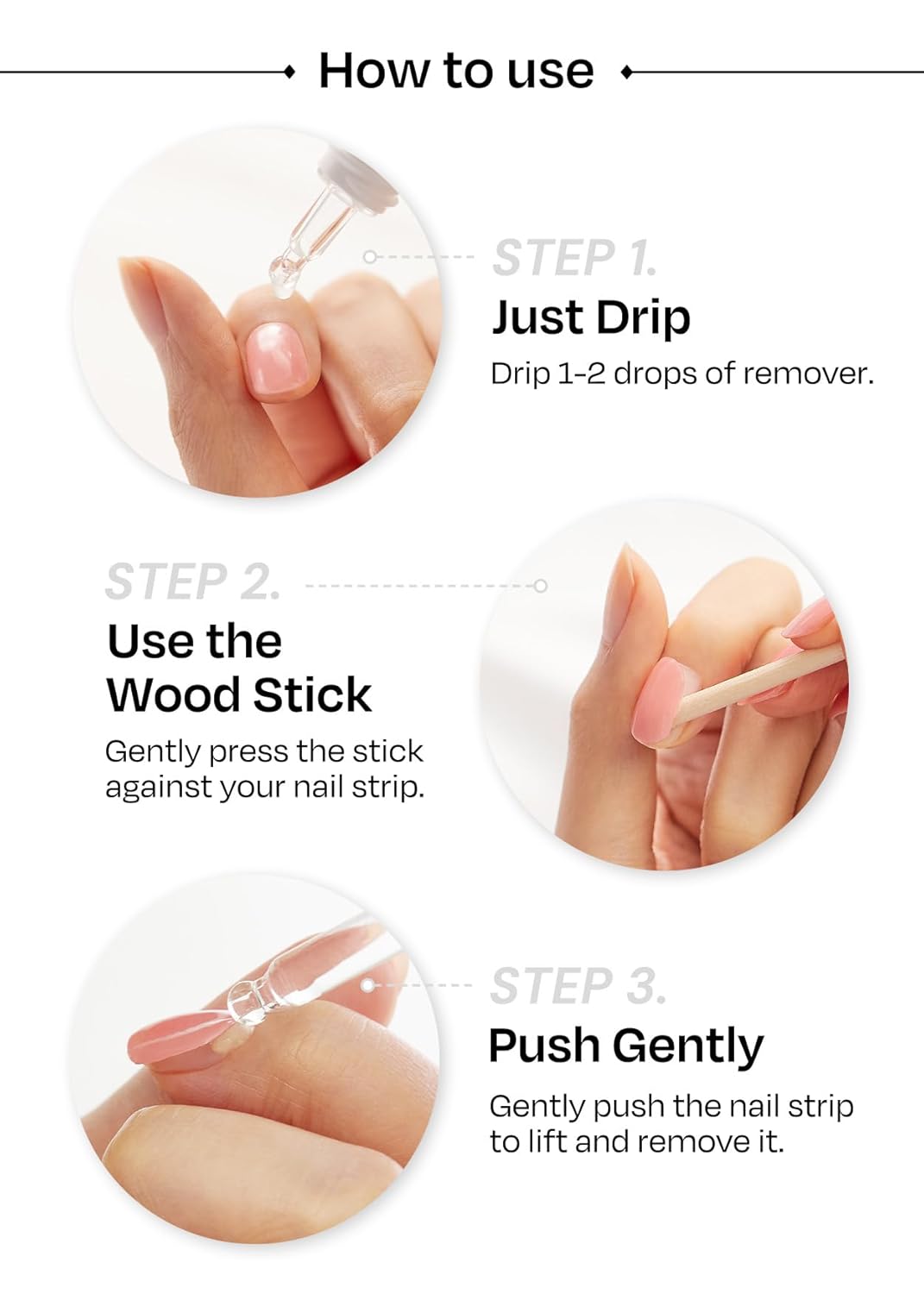 How to use

STEP 1.
Just Drip
Drip 1-2 drops of remover.

STEP 2.
Use the Wood Stick
Gently press the stick against your nail strip.

STEP 3.
Push Gently
Gently push the nail strip to lift and remove it.