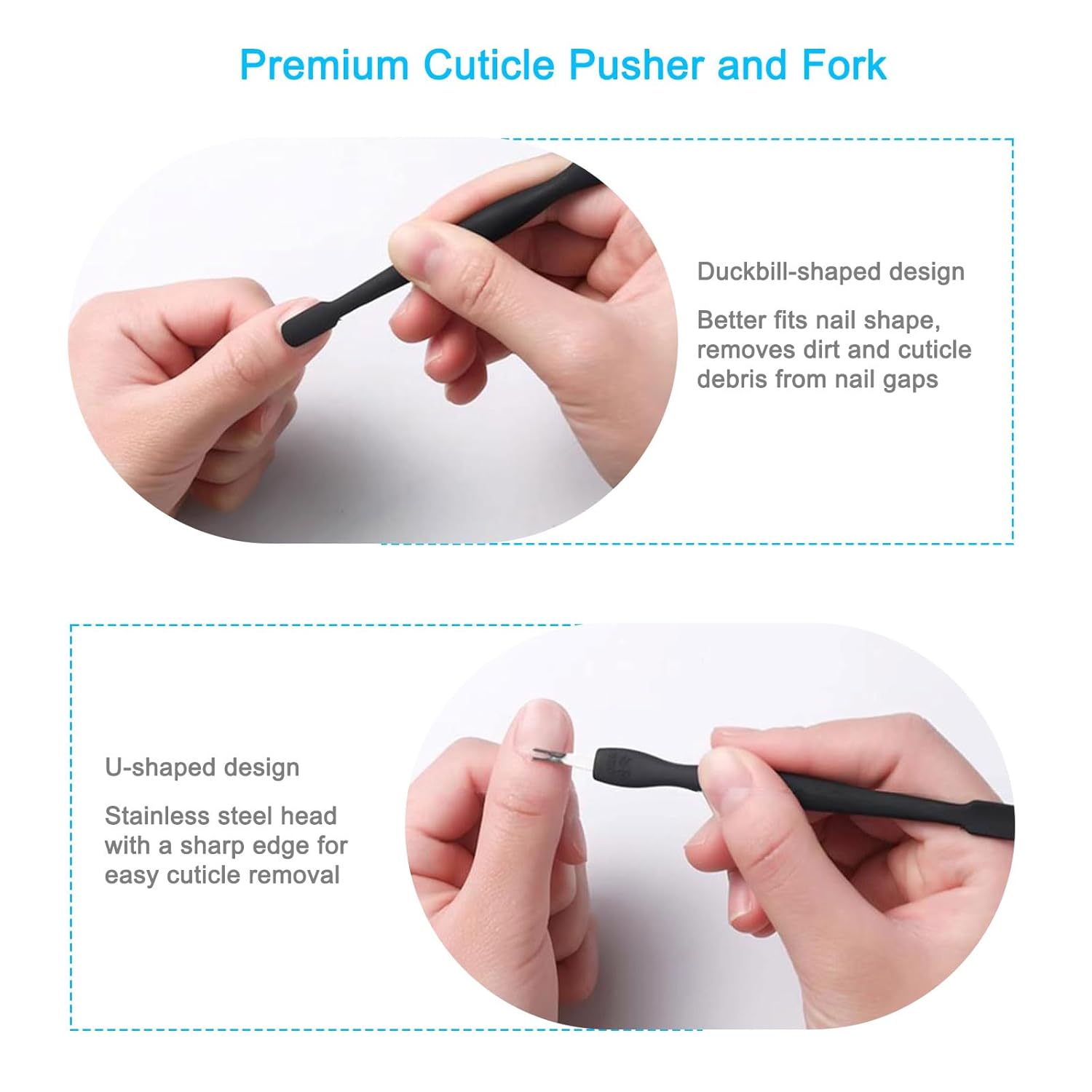 Premium Cuticle Pusher and Fork

Duckbill-shaped design

Better fits nail shape, removes dirt and cuticle debris from nail gaps

U-shaped design

Stainless steel head with a sharp edge for easy cuticle removal