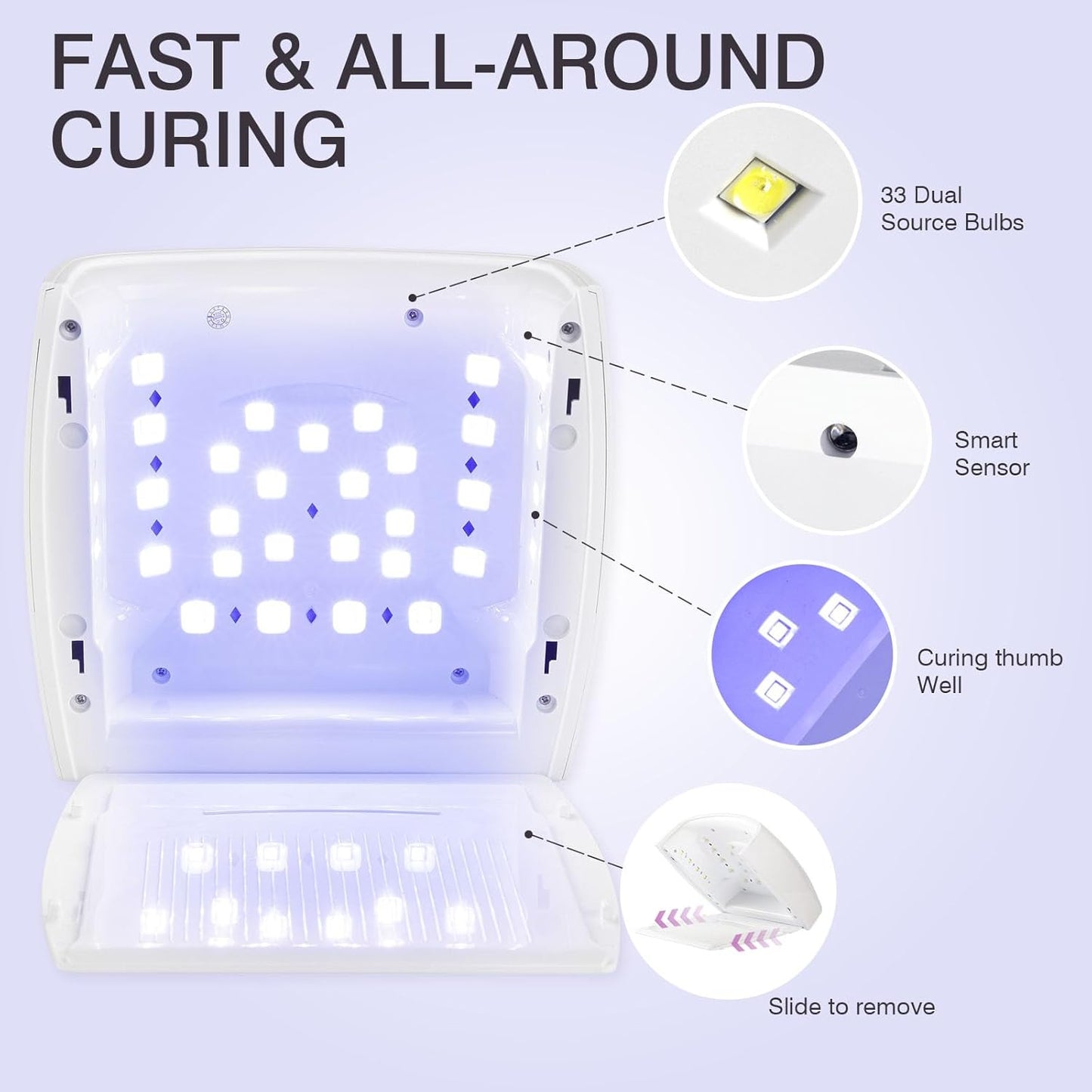 FAST & ALL-AROUND CURING

33 Dual Source Bulbs

Smart Sensor

Curing thumb Well

Slide to remove