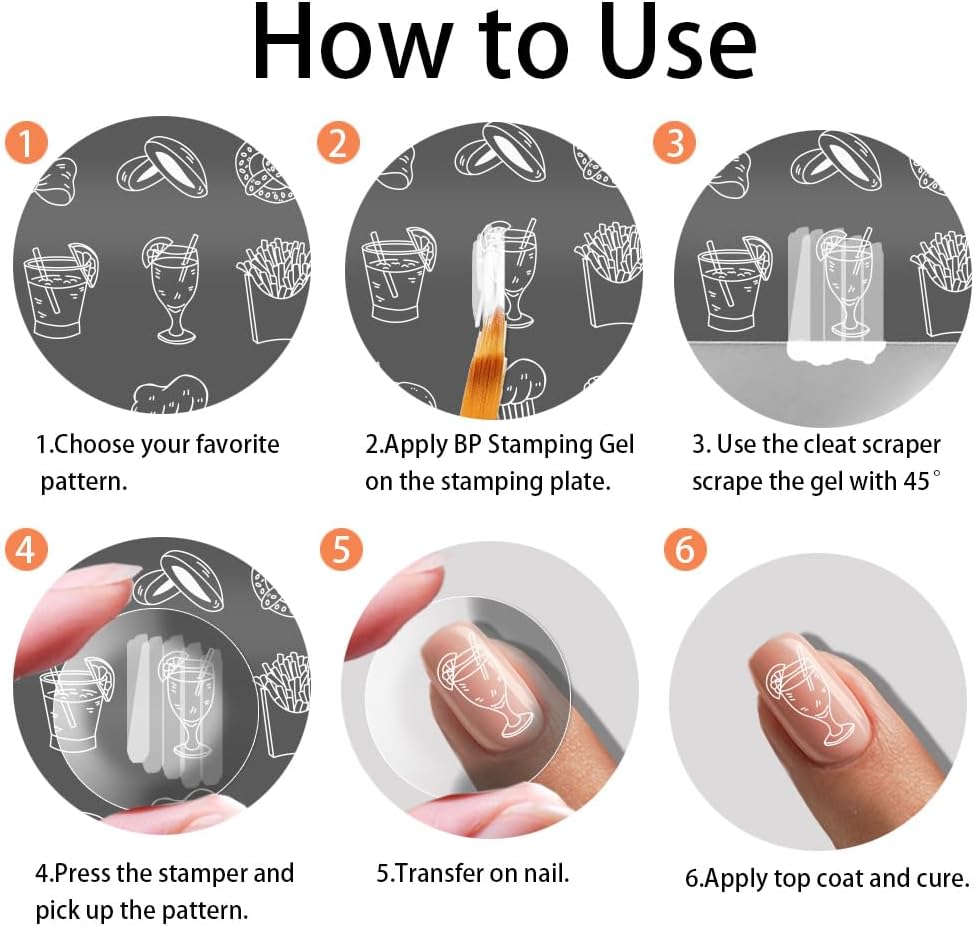 How to Use

1

1.Choose your favorite pattern.

2

2.Apply BP Stamping Gel on the stamping plate.

3

3. Use the cleat scraper scrape the gel with 45°

4

4.Press the stamper and pick up the pattern.

5

5.Transfer on nail.

6

6.Apply top coat and cure.