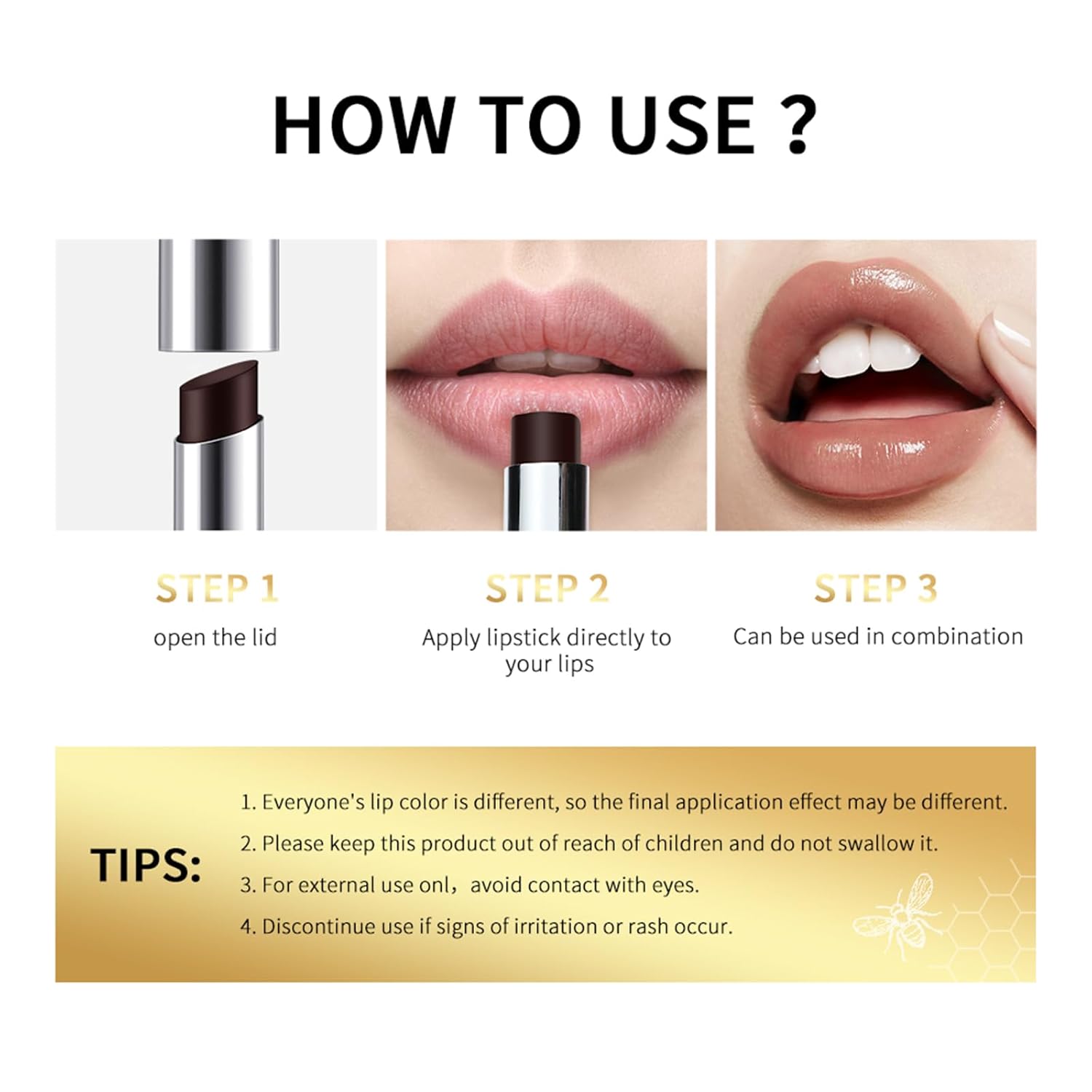 HOW TO USE ?

STEP 1
open the lid

STEP 2
Apply lipstick directly to your lips

STEP 3
Can be used in combination

TIPS:

1. Everyone's lip color is different, so the final application effect may be different.
2. Please keep this product out of reach of children and do not swallow it.
3. For external use onl，avoid contact with eyes.
4. Discontinue use if signs of irritation or rash occur.