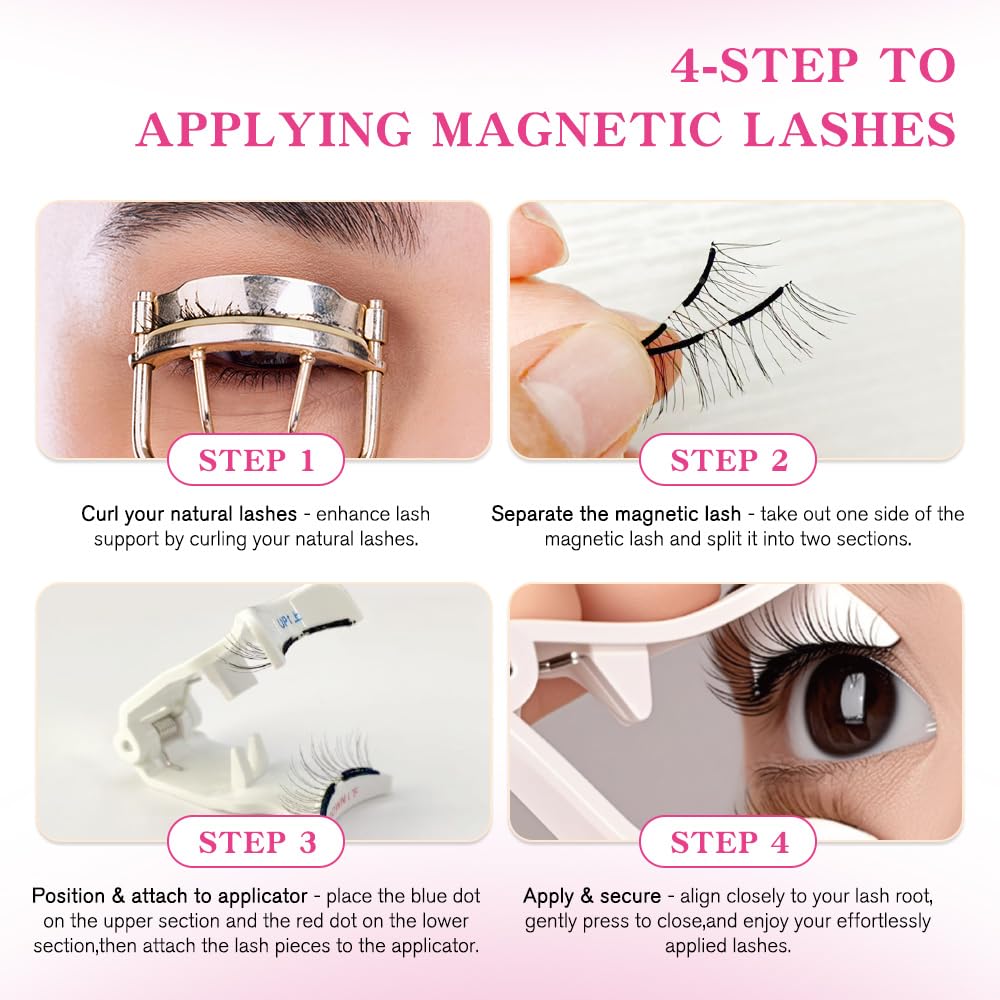 4-STEP TO
APPLYING MAGNETIC LASHES

STEP 1

Curl your natural lashes - enhance lash support by curling your natural lashes.

STEP 2

Separate the magnetic lash - take out one side of the magnetic lash and split it into two sections.

UP

STEP 3

Position & attach to applicator - place the blue dot on the upper section and the red dot on the lower section,then attach the lash pieces to the applicator.

STEP 4

Apply & secure - align closely to your lash root, gently press to close,and enjoy your effortlessly applied lashes.