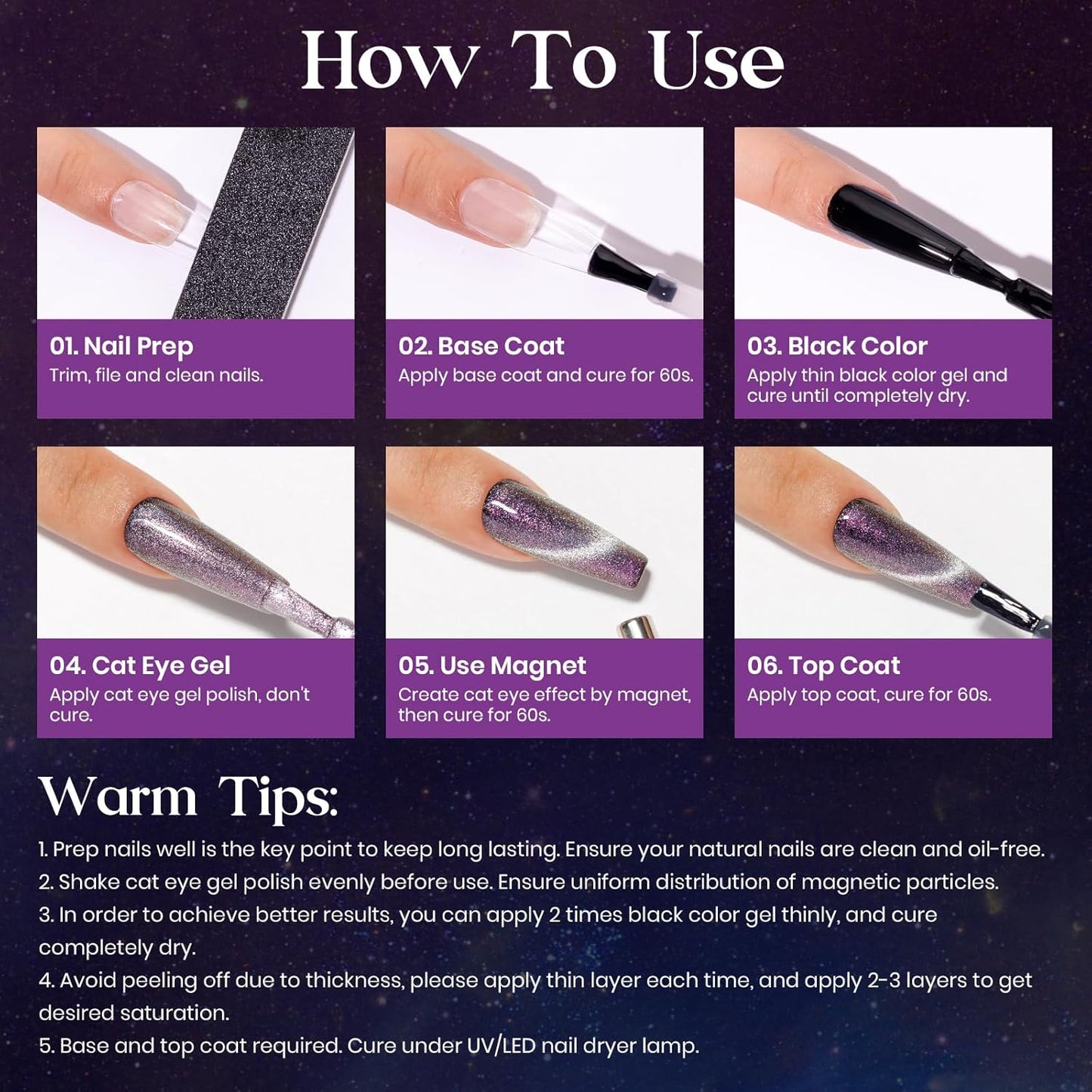 How To Use

01. Nail Prep
Trim, file and clean nails.

02. Base Coat
Apply base coat and cure for 60s.

03. Black Color
Apply thin black color gel and cure until completely dry.

04. Cat Eye Gel
Apply cat eye gel polish, don't cure.

05. Use Magnet
Create cat eye effect by magnet, then cure for 60s.

06. Top Coat
Apply top coat, cure for 60s.

Warm Tips:

1. Prep nails well is the key point to keep long lasting. Ensure your natural nails are clean and oil-free.
2. Shake cat eye gel polish evenly before use. Ensure uniform distribution of magnetic particles.
3. In order to achieve better results, you can apply 2 times black color gel thinly, and cure completely dry.
4. Avoid peeling off due to thickness, please apply thin layer each time, and apply 2-3 layers to get desired saturation.
5. Base and top coat required. Cure under UV/LED nail dryer lamp.