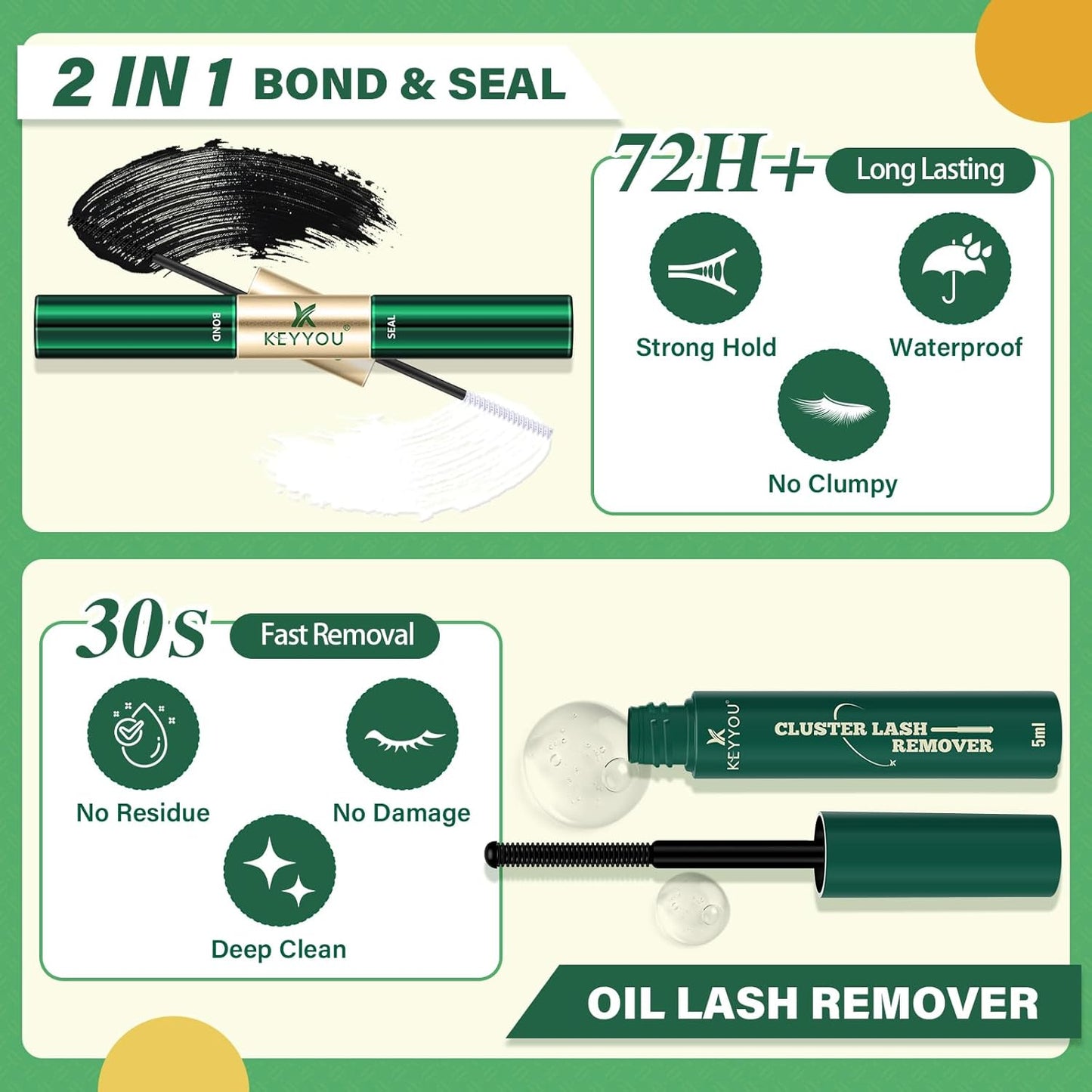 2 IN 1 BOND & SEAL

BOND
KEYYOU®
SEAL

72H+ Long Lasting

Strong Hold

Waterproof

No Clumpy

30s Fast Removal

No Residue

No Damage

Deep Clean

KEYYOU®
CLUSTER LASH REMOVER
5ml

OIL LASH REMOVER