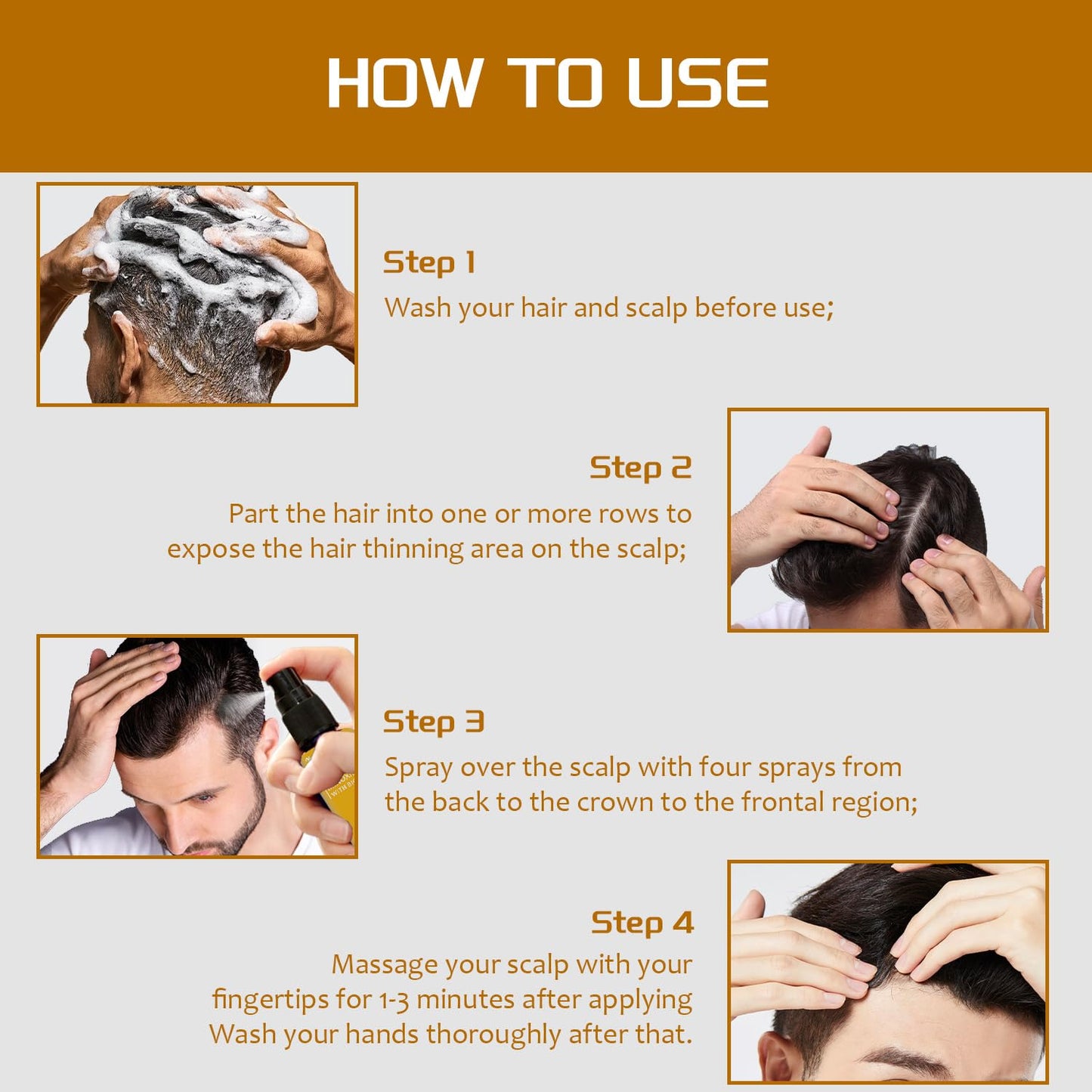 HOW TO USE

Step 1
Wash your hair and scalp before use;

Step 2
Part the hair into one or more rows to expose the hair thinning area on the scalp;

Step 3
Spray over the scalp with four sprays from the back to the crown to the frontal region;

Step 4
Massage your scalp with your fingertips for 1-3 minutes after applying Wash your hands thoroughly after that.