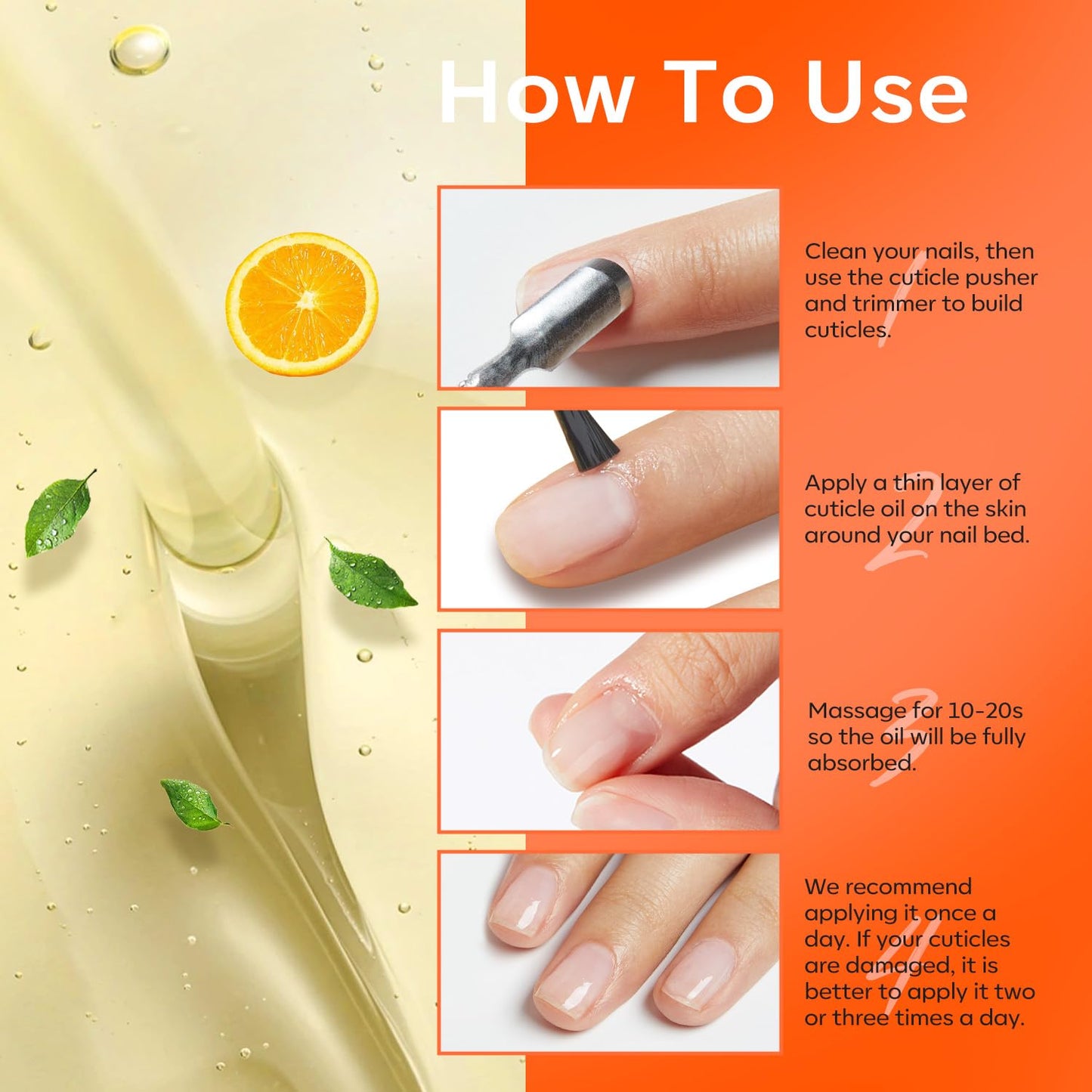 How To Use

1
Clean your nails, then use the cuticle pusher and trimmer to build cuticles.

2
Apply a thin layer of cuticle oil on the skin around your nail bed.

3
Massage for 10-20s so the oil will be fully absorbed.

4
We recommend applying it once a day. If your cuticles are damaged, it is better to apply it two or three times a day.