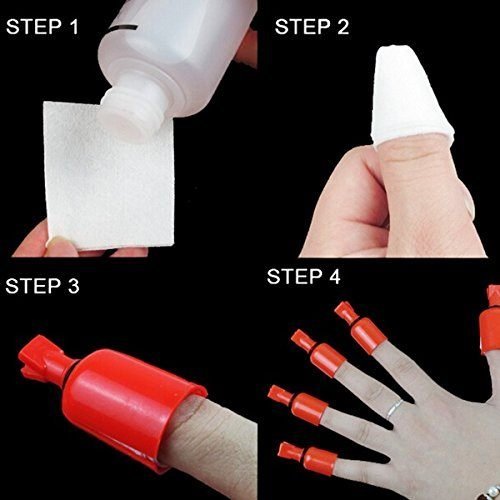 STEP 1

STEP 2

STEP 3

STEP 4